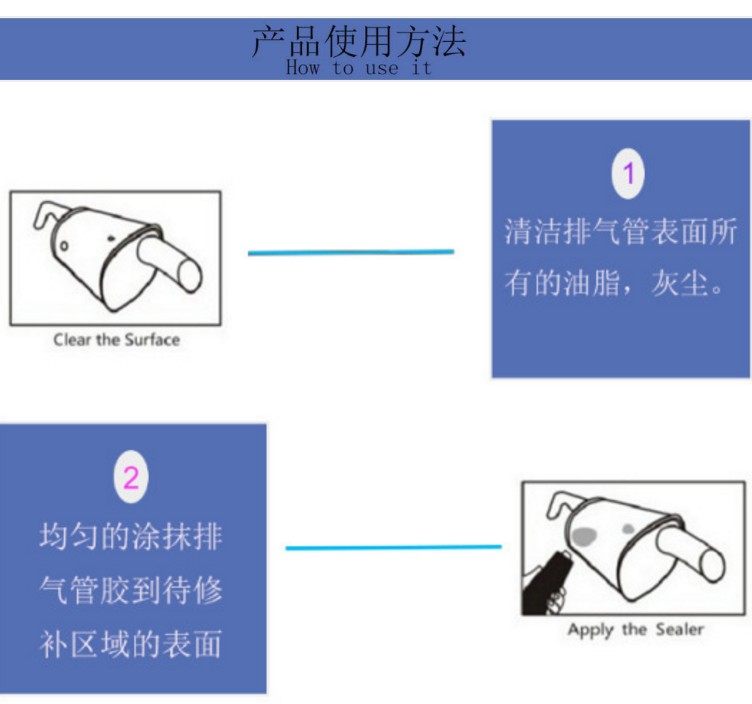 产品使用方法
How to use it

Clear the Surface

1
清洁排气管表面所有的油脂，灰尘。

2
均匀的涂抹排气管胶到待修补区域的表面

Apply the Sealer