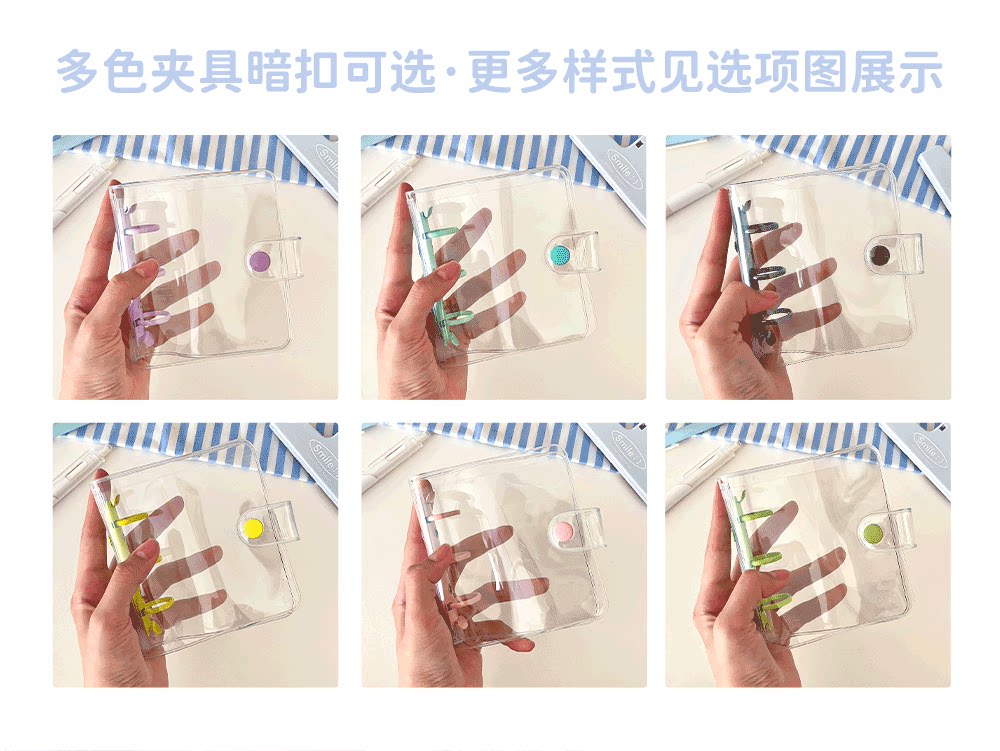 多色夹具暗扣可选·更多样式见选项图展示

Smile

Smile

Smile

Smile

Smile