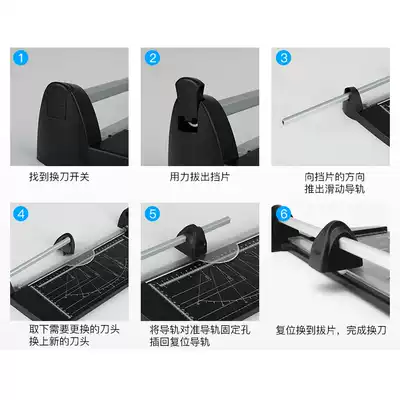 1

找到换刀开关

2

用力拔出挡片

3

向挡片的方向
推出滑动导轨

4

取下需要更换的刀头
换上新的刀头

5

将导轨对准导轨固定孔
插回复位导轨

6

复位换到拔片，完成换刀