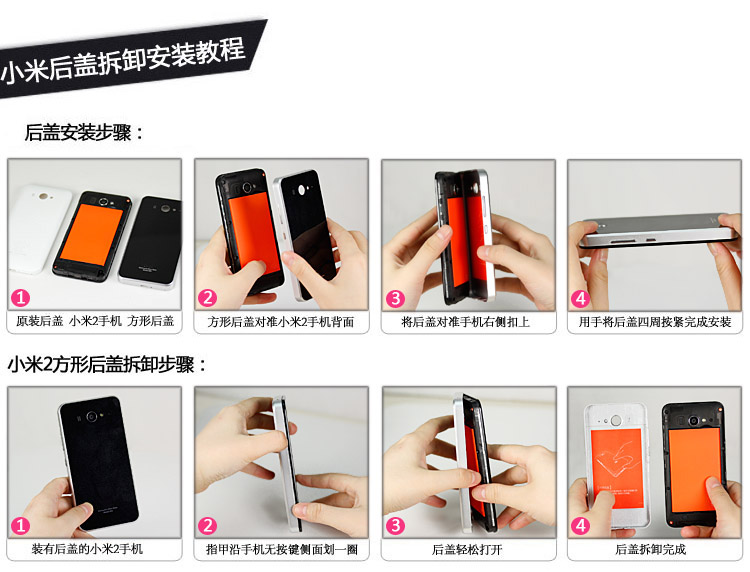 小米后盖拆卸安装教程

后盖安装步骤：

1 原装后盖 小米2手机 方形后盖

2 方形后盖对准小米2手机背面

3 将后盖对准手机右侧扣上

4 用手将后盖四周按紧完成安装

小米2方形后盖拆卸步骤：

1 装有后盖的小米2手机

2 指甲沿手机无按键侧面划一圈

3 后盖轻松打开

4 后盖拆卸完成