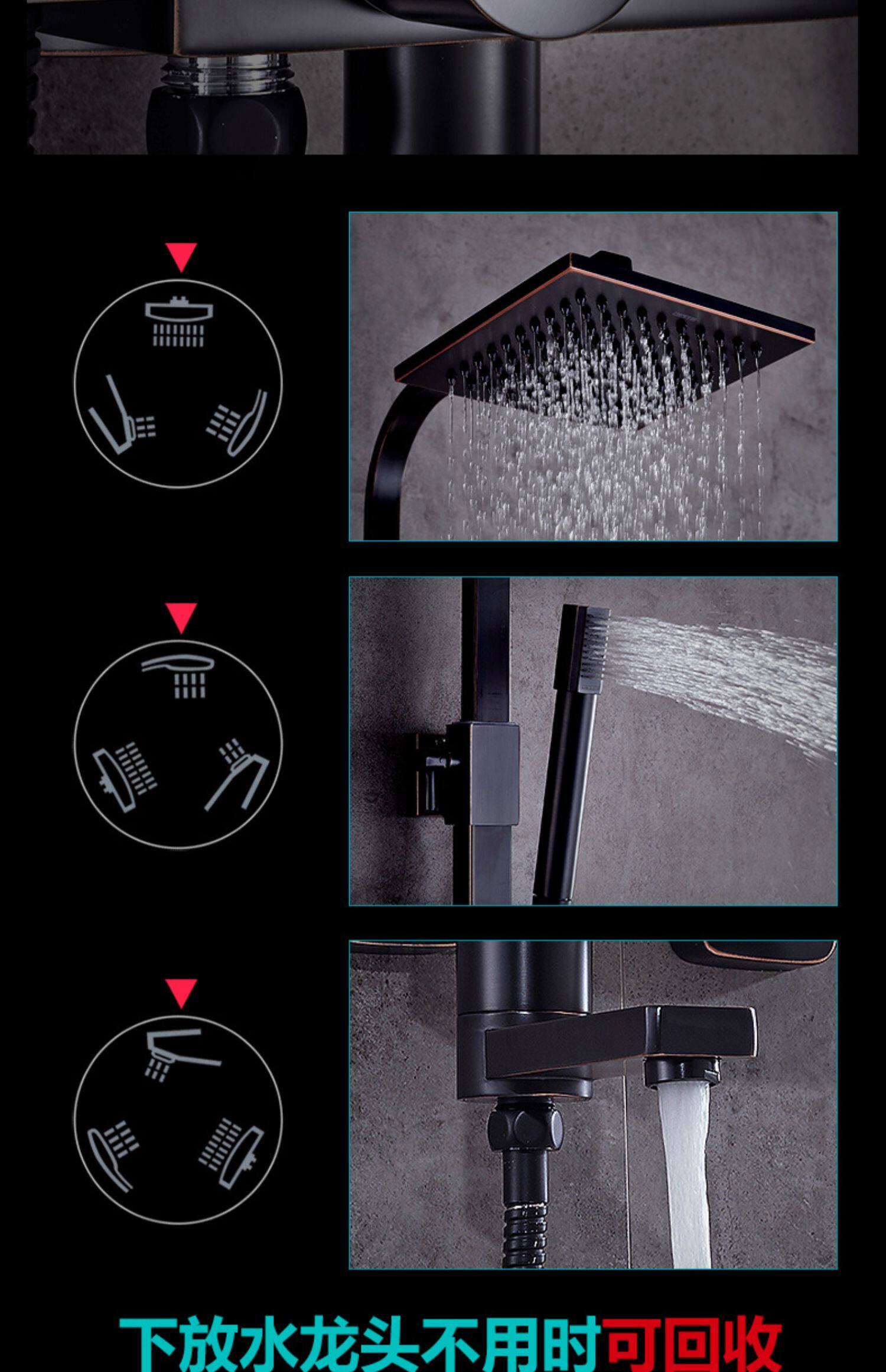 下放水龙头不用时可回收