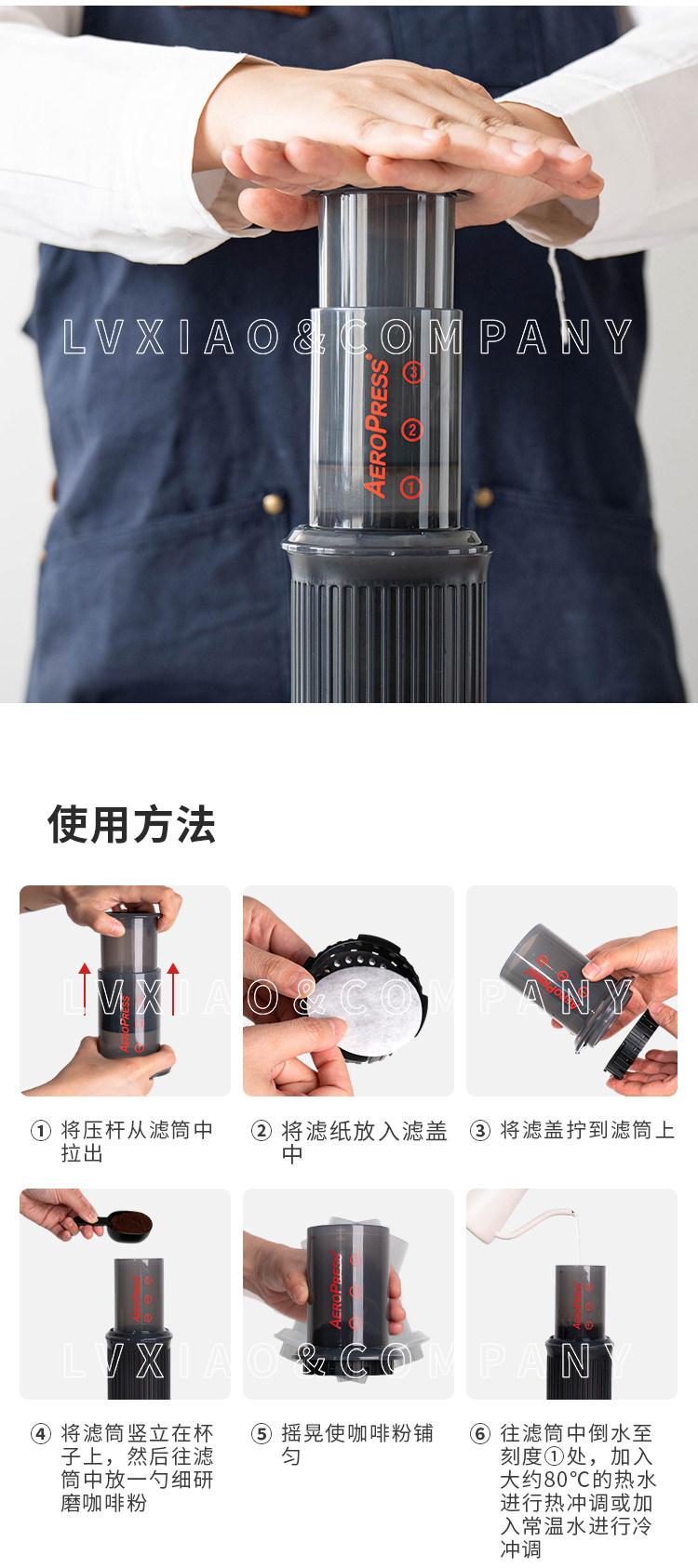 LVXIAO&COMPANY

AEROPRESS
③
②
①

使用方法

LVXIAO&COMPANY

① 将压杆从滤筒中拉出

② 将滤纸放入滤盖中

③ 将滤盖拧到滤筒上

LVXIAO&COMPANY

④ 将滤筒竖立在杯子上，然后往滤筒中放一勺细研磨咖啡粉

⑤ 摇晃使咖啡粉铺匀

⑥ 往滤筒中倒水至刻度①处，加入大约80°C的热水进行热冲调或加入常温水进行冷冲调