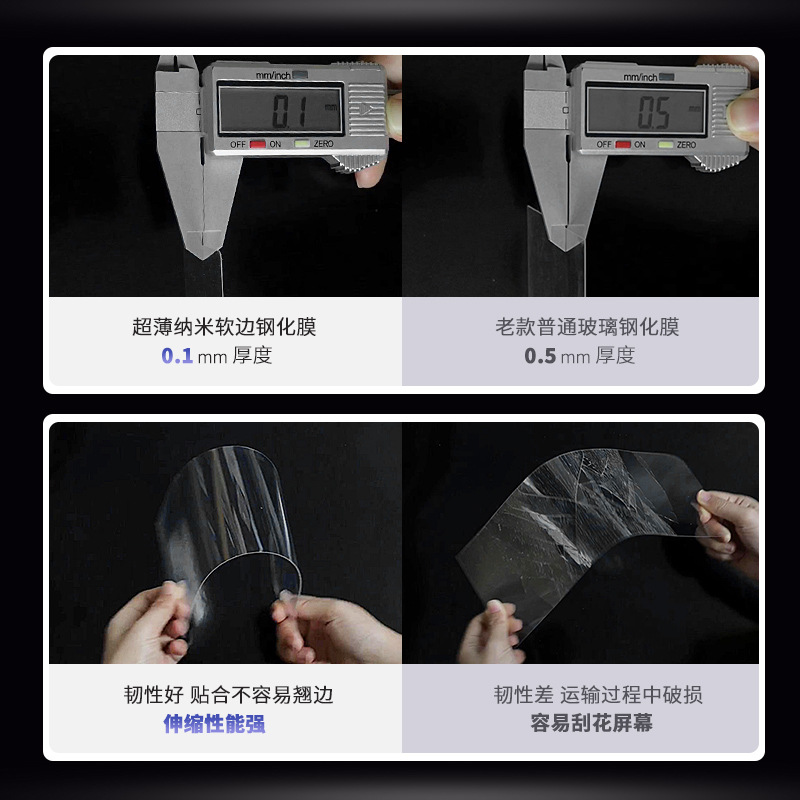 mm/inch
0.1 mm
OFF ON ZERO

mm/inch
0.5 mm
OFF ON ZERO

超薄纳米软边钢化膜
0.1 mm 厚度

老款普通玻璃钢化膜
0.5 mm 厚度

韧性好 贴合不容易翘边
伸缩性能强

韧性差 运输过程中破损
容易刮花屏幕