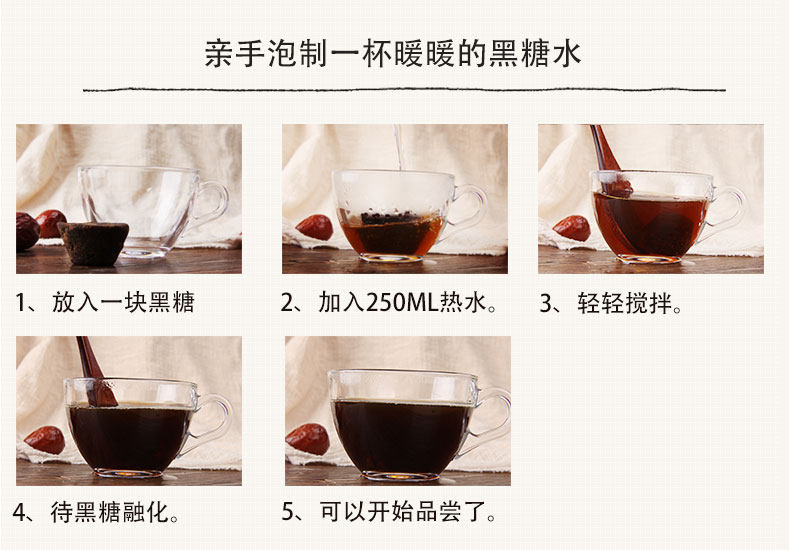 亲手泡制一杯暖暖的黑糖水

1、放入一块黑糖

2、加入250ML热水。

3、轻轻搅拌。

4、待黑糖融化。

5、可以开始品尝了。