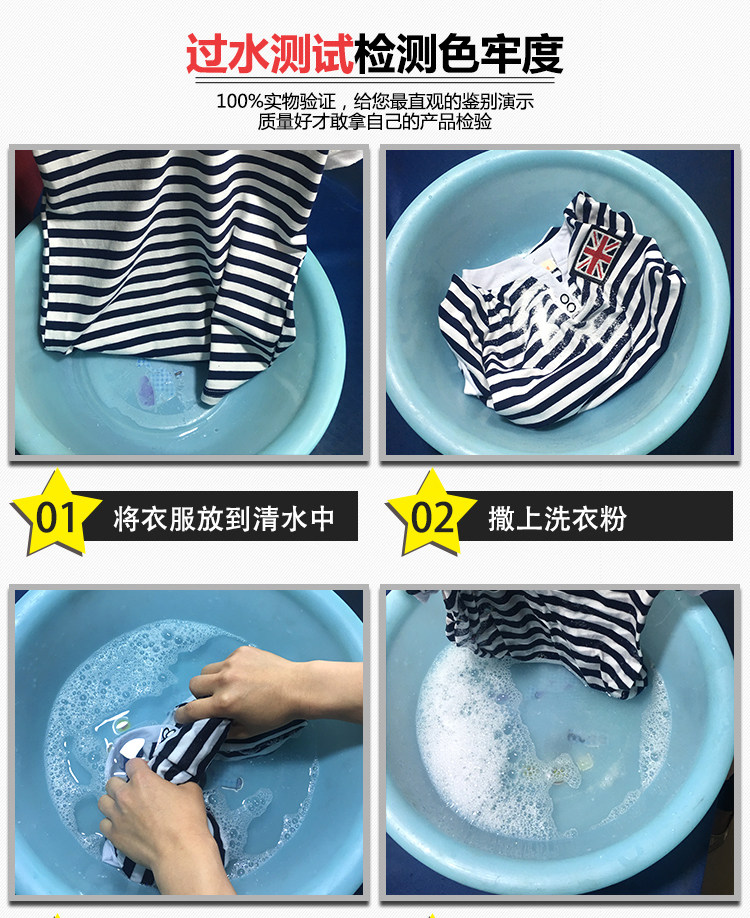 过水测试检测色牢度

100%实物验证，给您最直观的鉴别演示
质量好才敢拿自己的产品检验

01 将衣服放到清水中

02 撒上洗衣粉