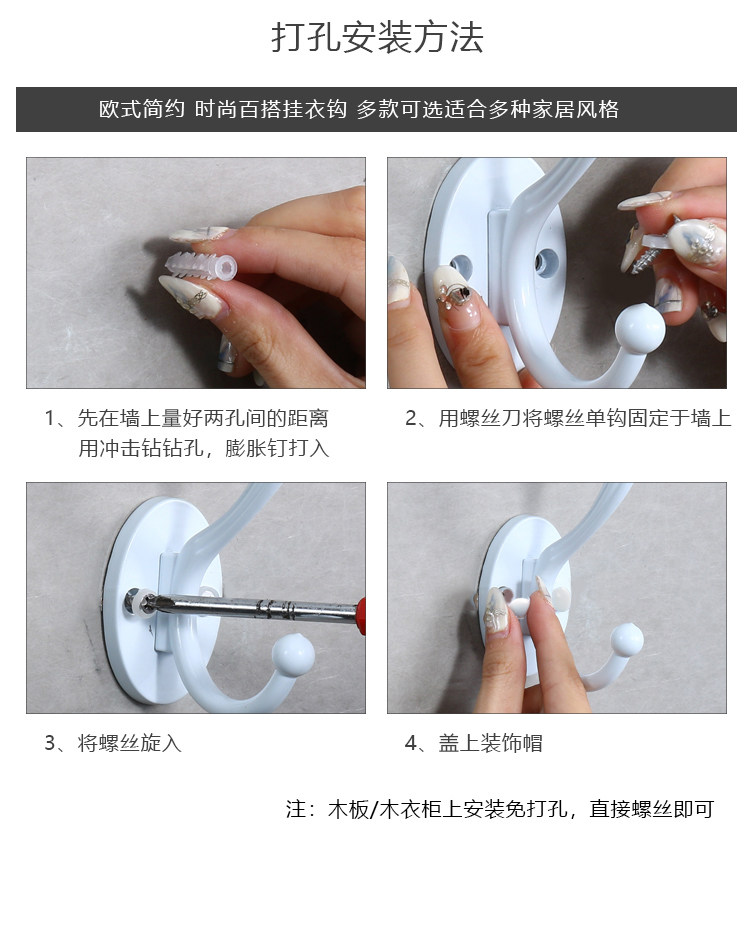 打孔安装方法

欧式简约 时尚百搭挂衣钩 多款可选适合多种家居风格

1、先在墙上量好两孔间的距离
用冲击钻钻孔，膨胀钉打入

2、用螺丝刀将螺丝单钩固定于墙上

3、将螺丝旋入

4、盖上装饰帽

注：木板/木衣柜上安装免打孔，直接螺丝即可