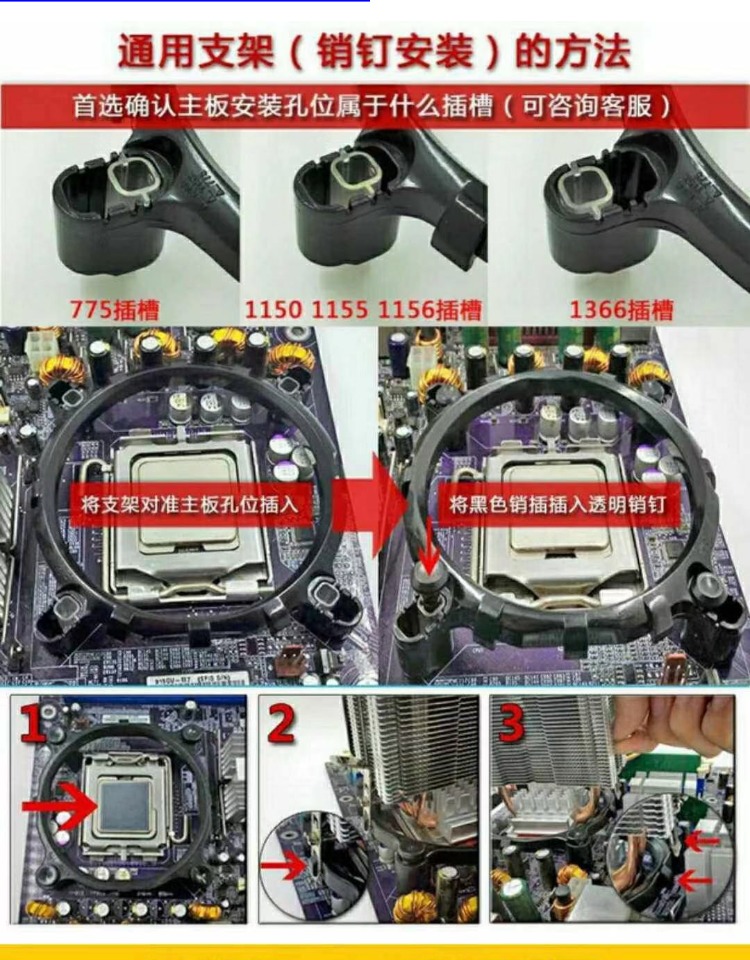 通用支架（销钉安装）的方法

首选确认主板安装孔位属于什么插槽（可咨询客服）

775插槽

1150 1155 1156插槽

1366插槽

将支架对准主板孔位插入

将黑色销插插入透明销钉

1

2

3