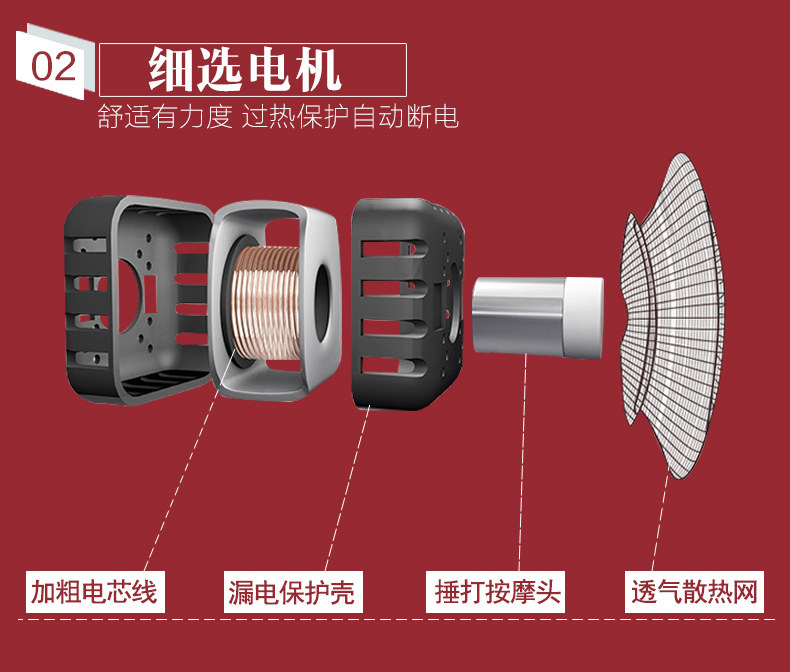 02 细选电机

舒适有力度 过热保护自动断电

加粗电芯线

漏电保护壳

捶打按摩头

透气散热网