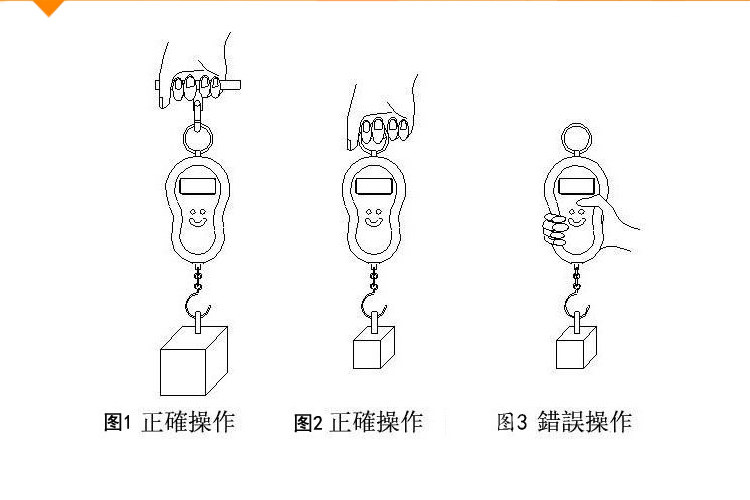 图1 正確操作

图2 正確操作

图3 錯誤操作