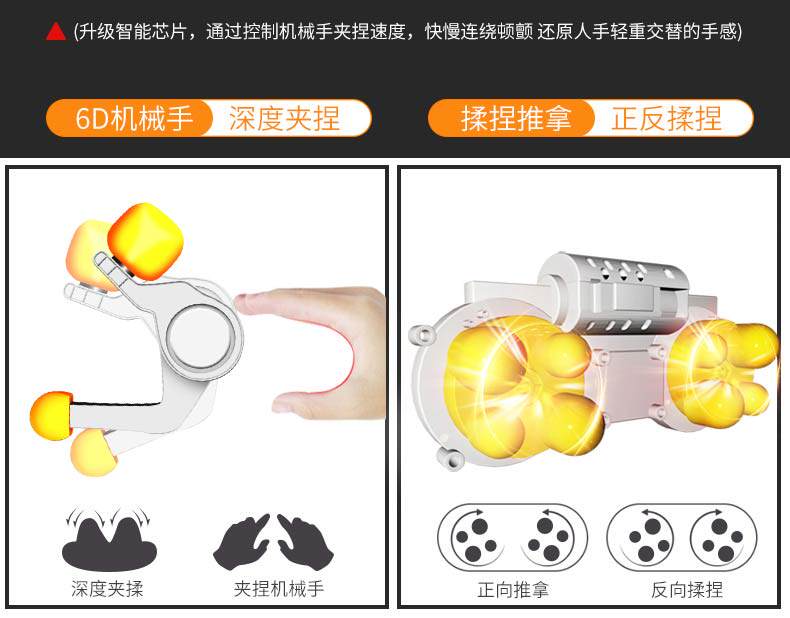 (升级智能芯片，通过控制机械手夹捏速度，快慢连绕顿颤 还原人手轻重交替的手感)

6D机械手 深度夹捏

揉捏推拿 正反揉捏

深度夹揉

夹捏机械手

正向推拿

反向揉捏