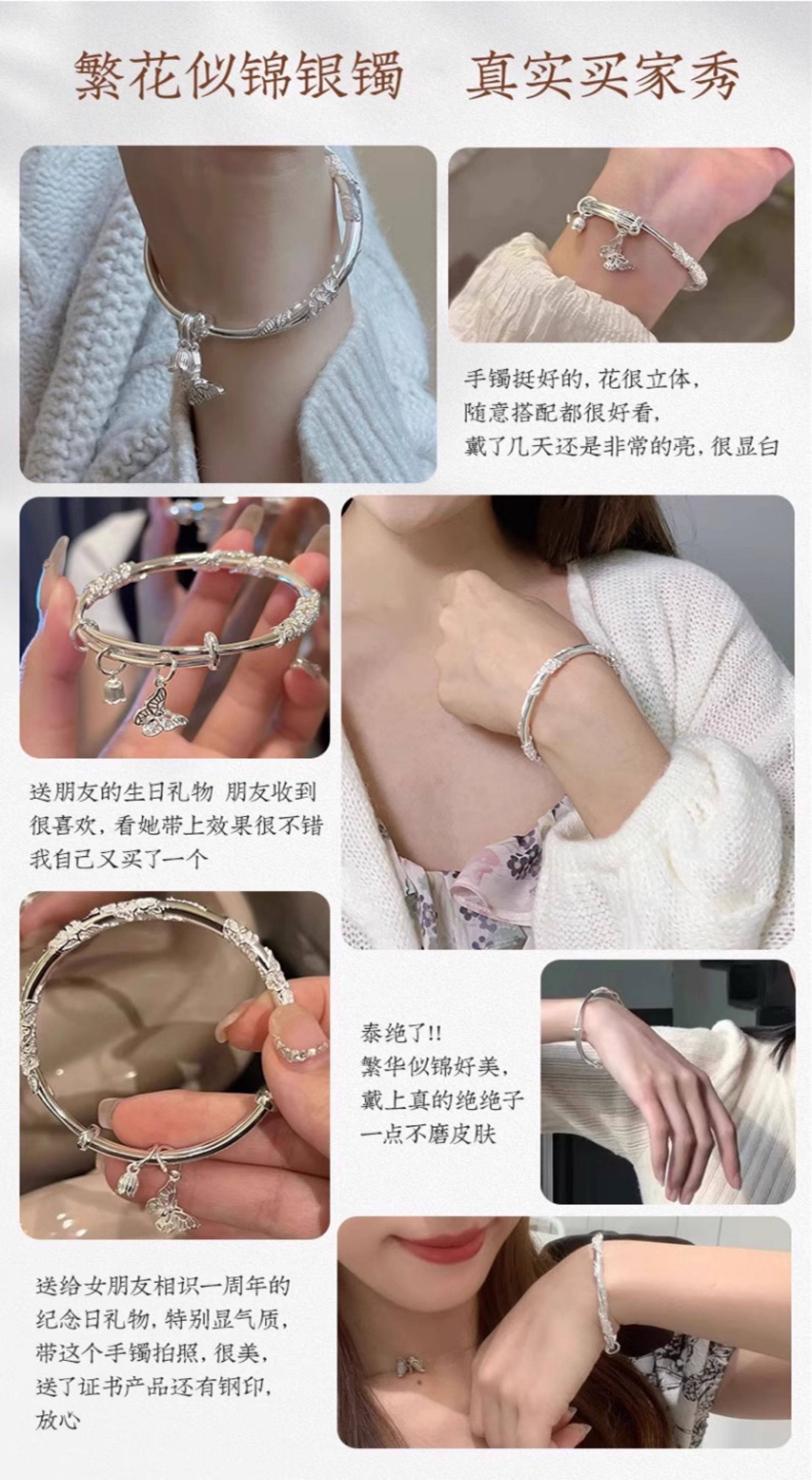 繁花似锦银镯　真实买家秀

手镯挺好的，花很立体，
随意搭配都很好看，
戴了几天还是非常的亮，很显白

送朋友的生日礼物 朋友收到
很喜欢，看她带上效果很不错
我自己又买了一个

泰绝了!!
繁华似锦好美，
戴上真的绝绝子
一点不磨皮肤

送给女朋友相识一周年的
纪念日礼物，特别显气质，
带这个手镯拍照，很美，
送了证书产品还有钢印，
放心