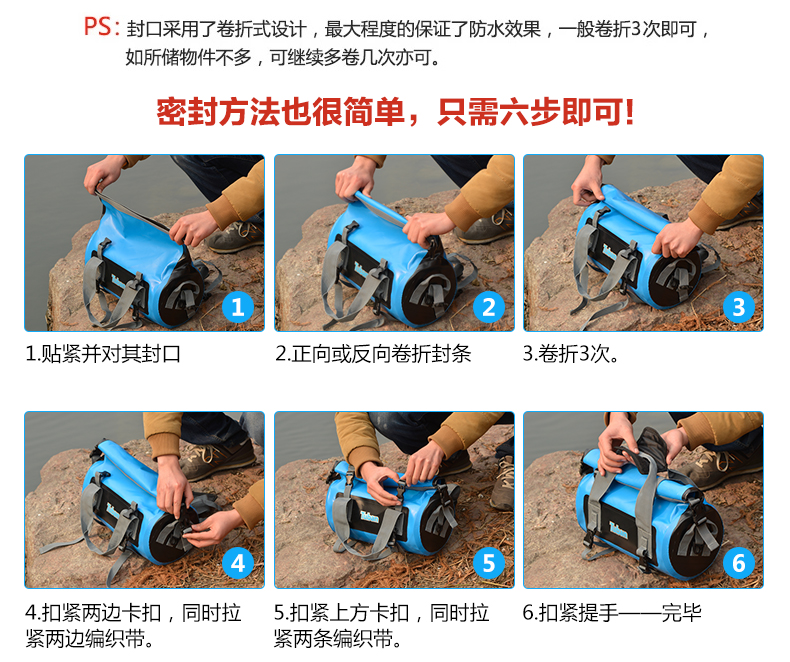 PS：封口采用了卷折式设计，最大程度的保证了防水效果，一般卷折3次即可，如所储物件不多，可继续多卷几次亦可。

密封方法也很简单，只需六步即可！

1

1.贴紧并对其封口

2

2.正向或反向卷折封条

3

3.卷折3次。

4

4.扣紧两边卡扣，同时拉紧两边编织带。

5

5.扣紧上方卡扣，同时拉紧两条编织带。

6

6.扣紧提手——完毕