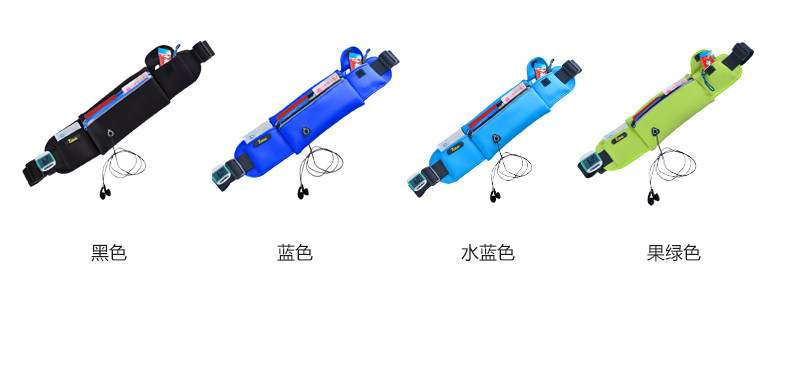 黑色

蓝色

水蓝色

果绿色