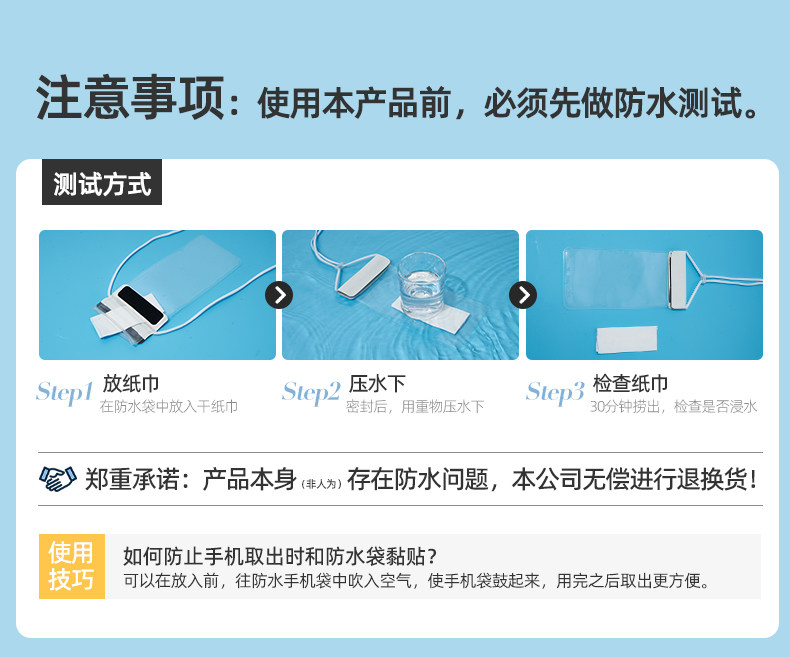 注意事项：使用本产品前，必须先做防水测试。

测试方式

Step1 放纸巾
在防水袋中放入干纸巾

Step2 压水下
密封后，用重物压水下

Step3 检查纸巾
30分钟捞出，检查是否浸水

郑重承诺：产品本身（非人为）存在防水问题，本公司无偿进行退换货！

使用技巧
如何防止手机取出时和防水袋黏贴？
可以在放入前，往防水手机袋中吹入空气，使手机袋鼓起来，用完之后取出更方便。