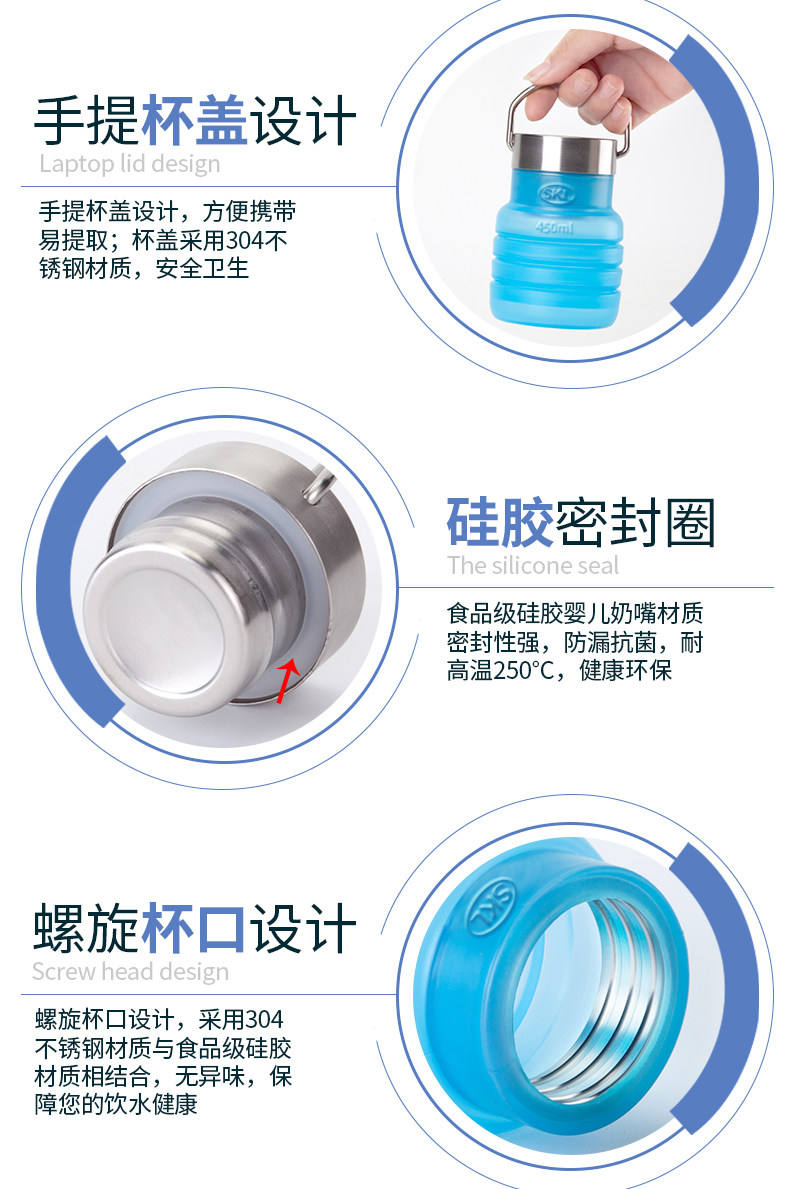 手提杯盖设计
Laptop lid design

手提杯盖设计，方便携带易提取；杯盖采用304不锈钢材质，安全卫生

SKL
450ml

硅胶密封圈
The silicone seal

食品级硅胶婴儿奶嘴材质密封性强，防漏抗菌，耐高温250°C，健康环保

螺旋杯口设计
Screw head design

螺旋杯口设计，采用304不锈钢材质与食品级硅胶材质相结合，无异味，保障您的饮水健康

SKL