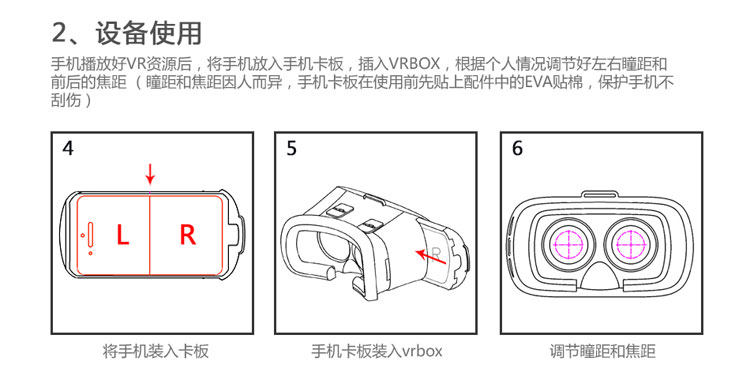 2、设备使用

手机播放好VR资源后，将手机放入手机卡板，插入VRBOX，根据个人情况调节好左右瞳距和前后的焦距（瞳距和焦距因人而异，手机卡板在使用前先贴上配件中的EVA贴棉，保护手机不刮伤）

4

L

R

将手机装入卡板

5

R

手机卡板装入vrbox

6

调节瞳距和焦距