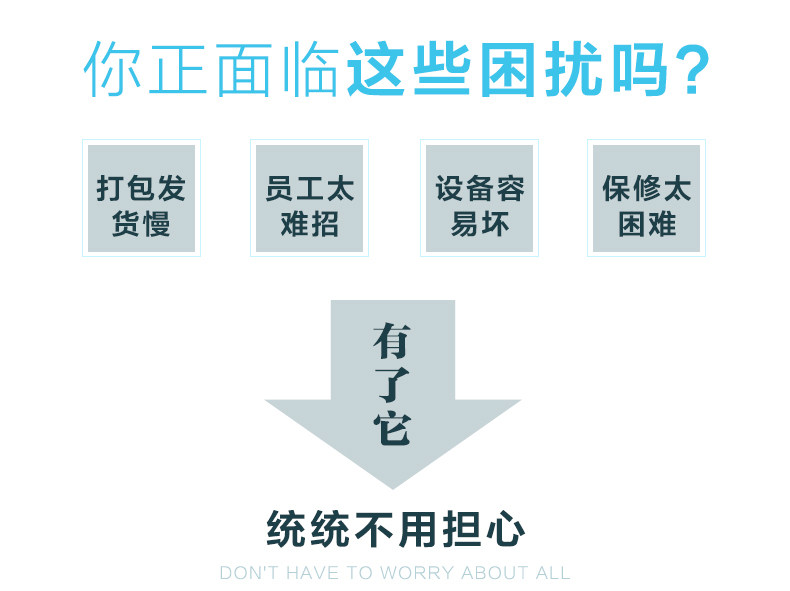 你正面临这些困扰吗？

打包发货慢

员工太难招

设备容易坏

保修太困难

有了它

统统不用担心

DON'T HAVE TO WORRY ABOUT ALL