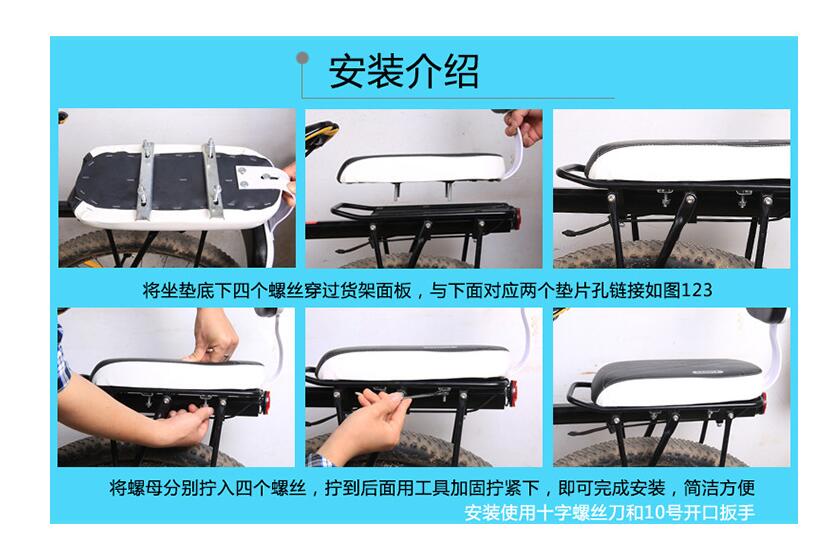 安装介绍

将坐垫底下四个螺丝穿过货架面板，与下面对应两个垫片孔链接如图123

将螺母分别拧入四个螺丝，拧到后面用工具加固拧紧下，即可完成安装，简洁方便

安装使用十字螺丝刀和10号开口扳手