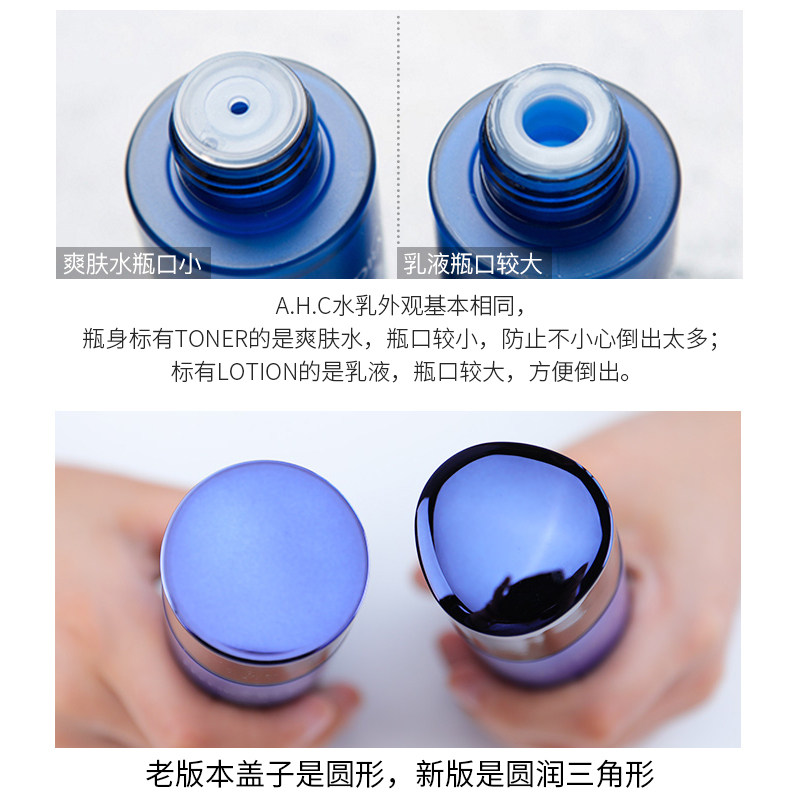 爽肤水瓶口小

乳液瓶口较大

A.H.C水乳外观基本相同，
瓶身标有TONER的是爽肤水，瓶口较小，防止不小心倒出太多；
标有LOTION的是乳液，瓶口较大，方便倒出。

老版本盖子是圆形，新版是圆润三角形