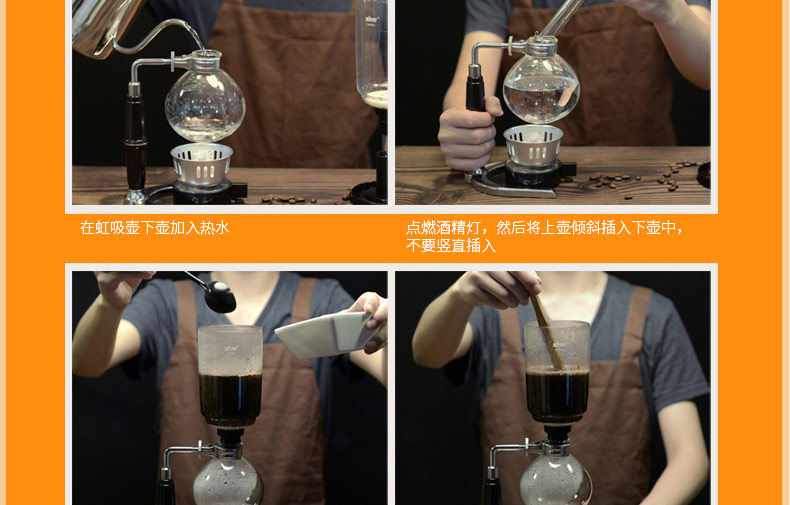 在虹吸壶下壶加入热水

点燃酒精灯，然后将上壶倾斜插入下壶中，不要竖直插入