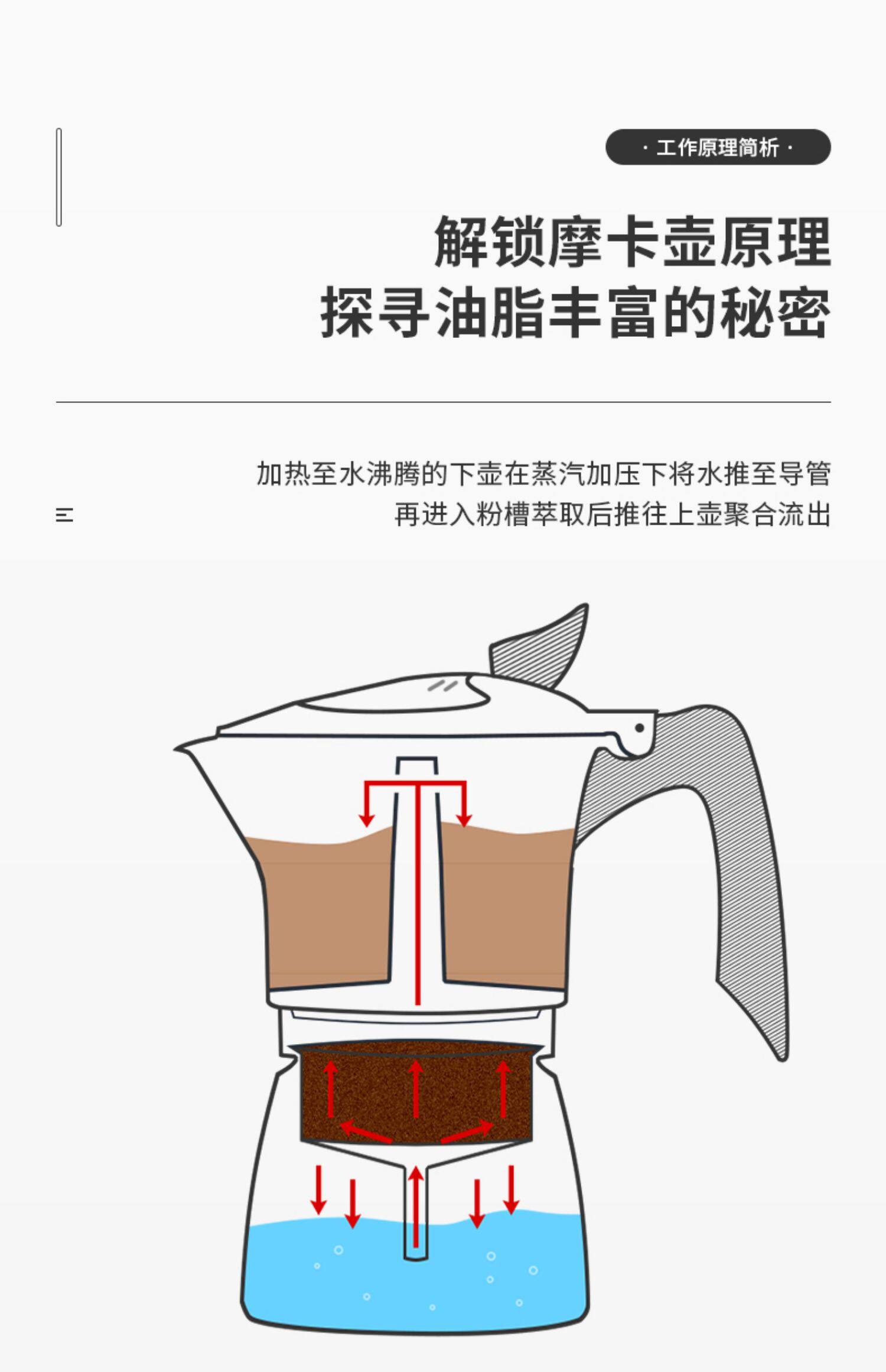 · 工作原理简析 ·

解锁摩卡壶原理
探寻油脂丰富的秘密

加热至水沸腾的下壶在蒸汽加压下将水推至导管
再进入粉槽萃取后推往上壶聚合流出