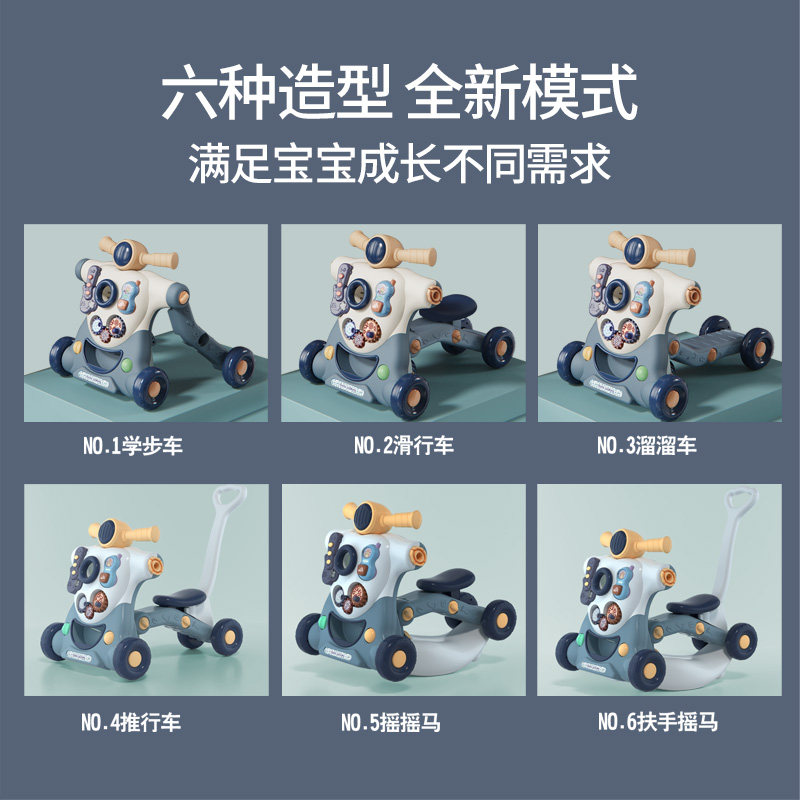 六种造型 全新模式
满足宝宝成长不同需求

NO.1学步车

NO.2滑行车

NO.3溜溜车

NO.4推行车

NO.5摇摇马

NO.6扶手摇马