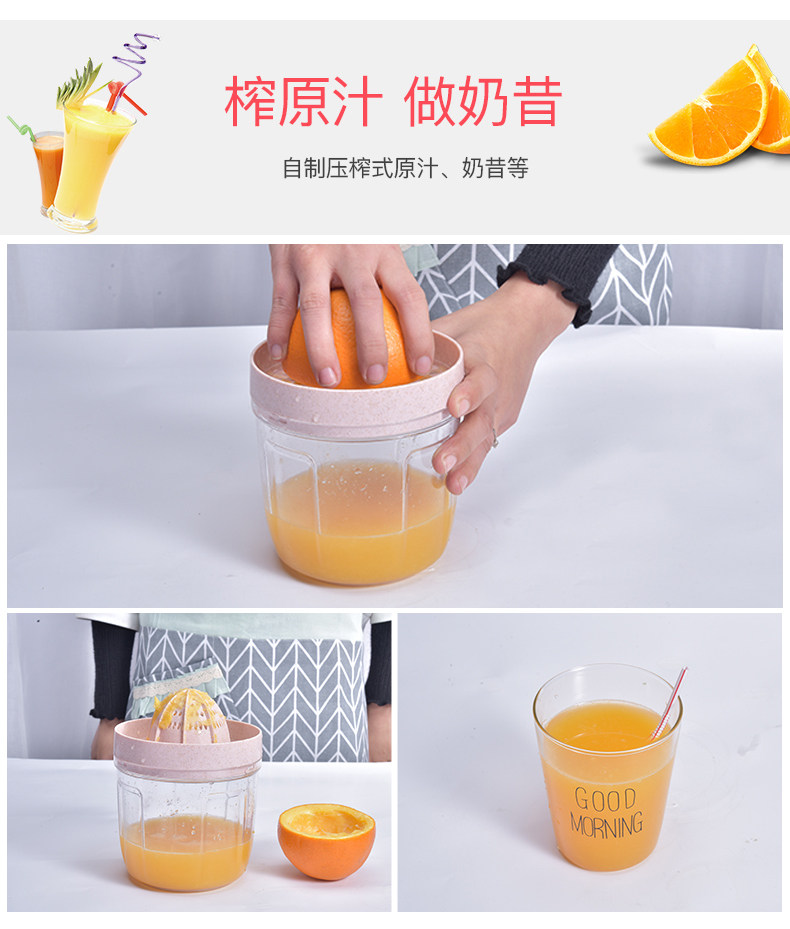 榨原汁 做奶昔

自制压榨式原汁、奶昔等

GOOD
MORNING