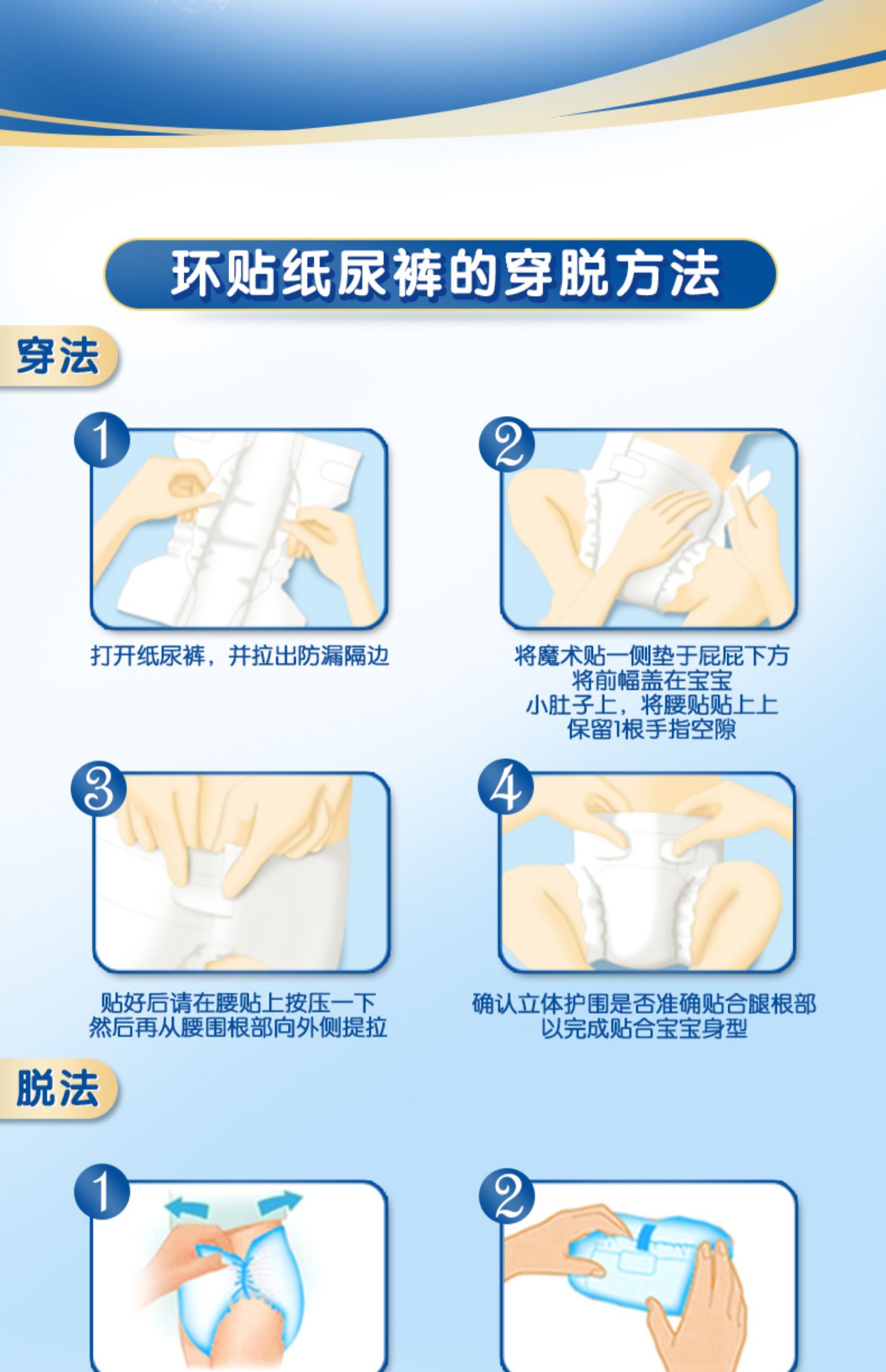 环贴纸尿裤的穿脱方法

穿法

1

打开纸尿裤，并拉出防漏隔边

2

将魔术贴一侧垫于屁屁下方
将前幅盖在宝宝
小肚子上，将腰贴贴上上
保留1根手指空隙

3

贴好后请在腰贴上按压一下
然后再从腰围根部向外侧提拉

4

确认立体护围是否准确贴合腿根部
以完成贴合宝宝身型

脱法

1

2