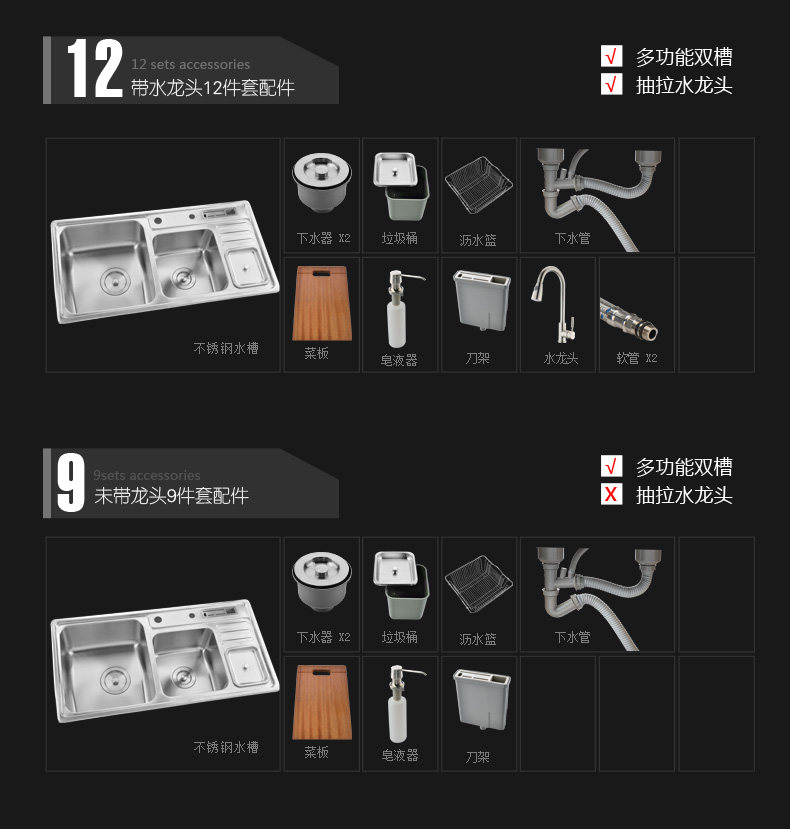 12
12 sets accessories
带水龙头12件套配件

√ 多功能双槽
√ 抽拉水龙头

不锈钢水槽
下水器 X2
垃圾桶
沥水篮
下水管
菜板
皂液器
刀架
水龙头
软管 X2

9
9sets accessories
未带龙头9件套配件

√ 多功能双槽
X 抽拉水龙头

不锈钢水槽
下水器 X2
垃圾桶
沥水篮
下水管
菜板
皂液器
刀架