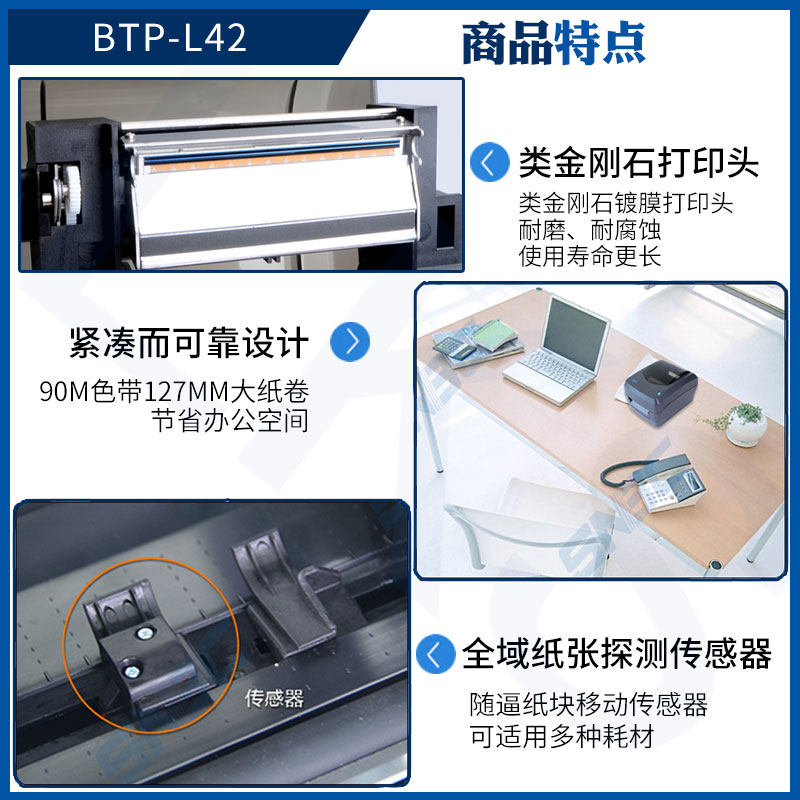 BTP-L42

商品特点

类金刚石打印头

类金刚石镀膜打印头
耐磨、耐腐蚀
使用寿命更长

紧凑而可靠设计

90M色带127MM大纸卷
节省办公空间

传感器

全域纸张探测传感器

随逼纸块移动传感器
可适用多种耗材