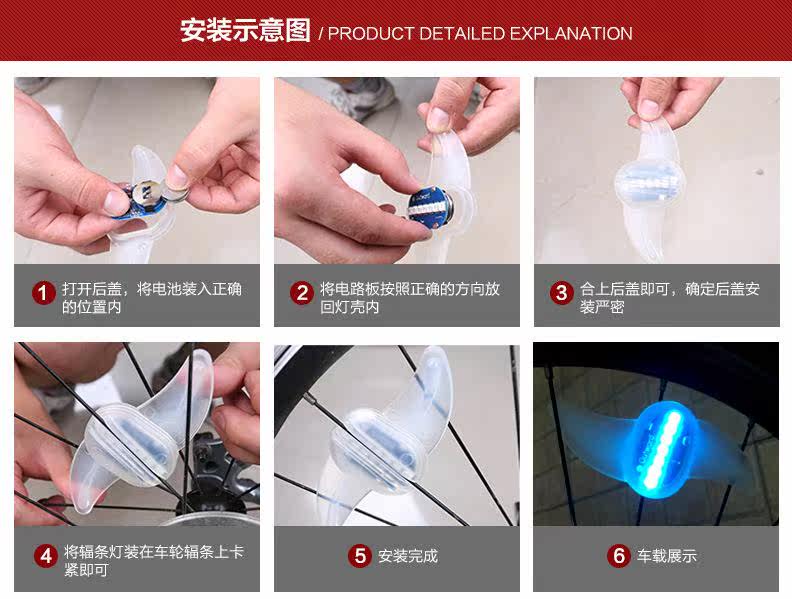 安装示意图 / PRODUCT DETAILED EXPLANATION

1 打开后盖，将电池装入正确的位置内

2 将电路板按照正确的方向放回灯壳内

3 合上后盖即可，确定后盖安装严密

4 将辐条灯装在车轮辐条上卡紧即可

5 安装完成

6 车载展示