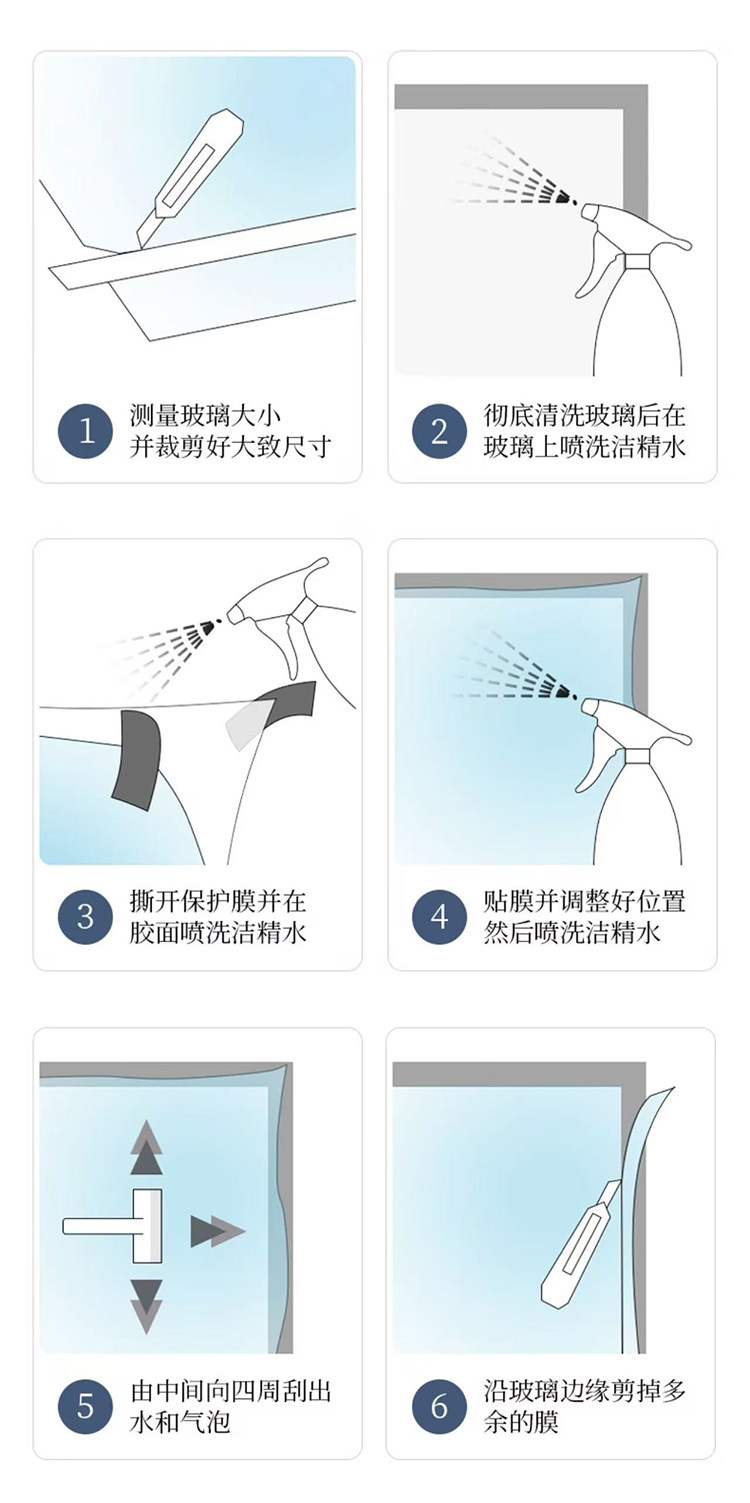 1 测量玻璃大小
并裁剪好大致尺寸

2 彻底清洗玻璃后在
玻璃上喷洗洁精水

3 撕开保护膜并在
胶面喷洗洁精水

4 贴膜并调整好位置
然后喷洗洁精水

5 由中间向四周刮出
水和气泡

6 沿玻璃边缘剪掉多
余的膜