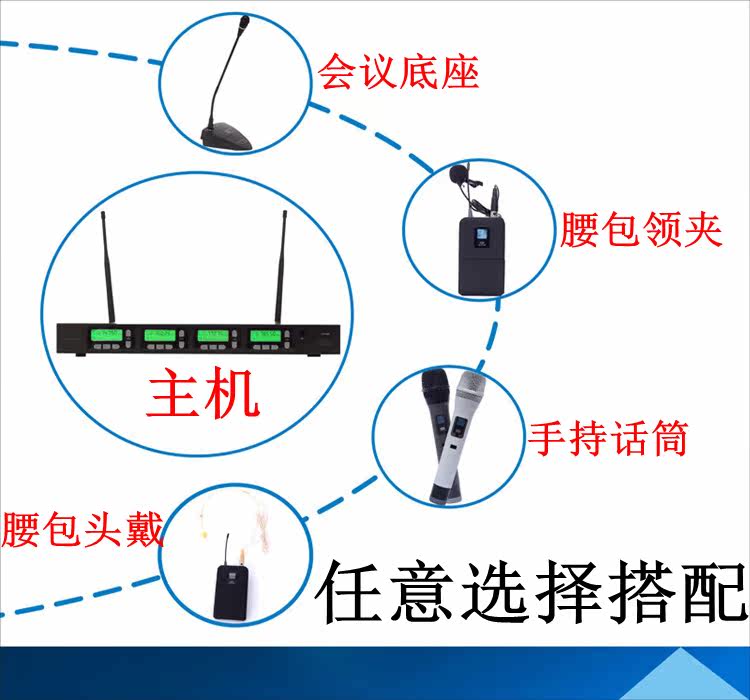 会议底座

腰包领夹

主机

手持话筒

腰包头戴

任意选择搭配