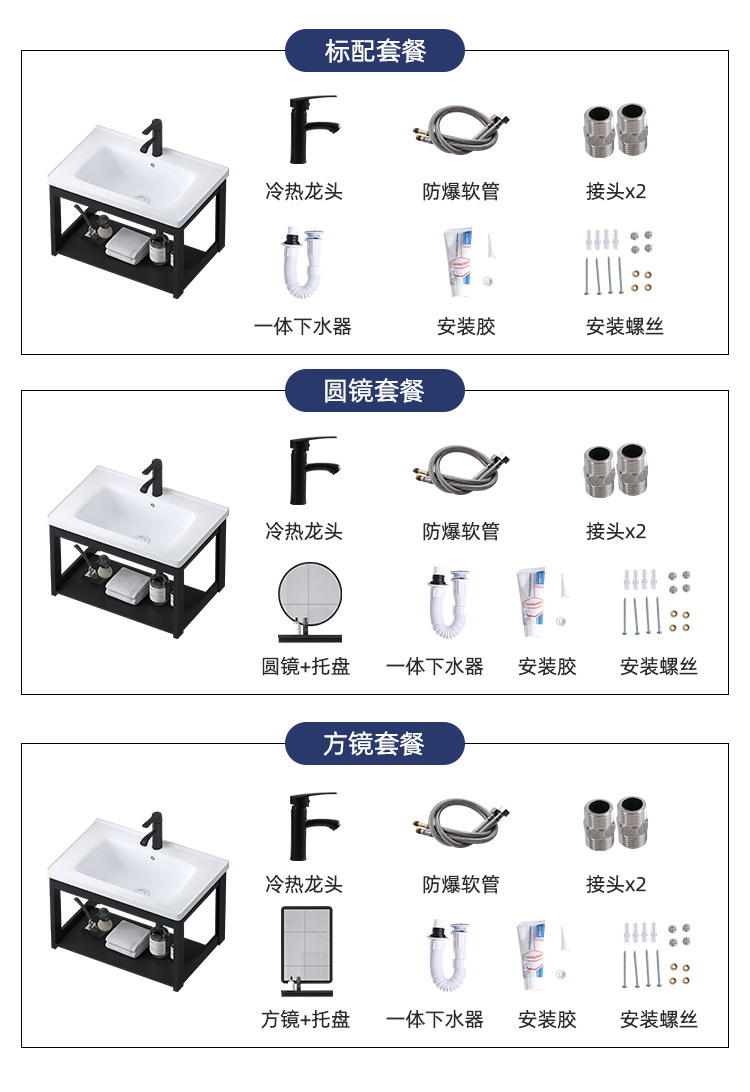 标配套餐

冷热龙头

防爆软管

接头x2

一体下水器

安装胶

安装螺丝

圆镜套餐

冷热龙头

防爆软管

接头x2

圆镜+托盘

一体下水器

安装胶

安装螺丝

方镜套餐

冷热龙头

防爆软管

接头x2

方镜+托盘

一体下水器

安装胶

安装螺丝