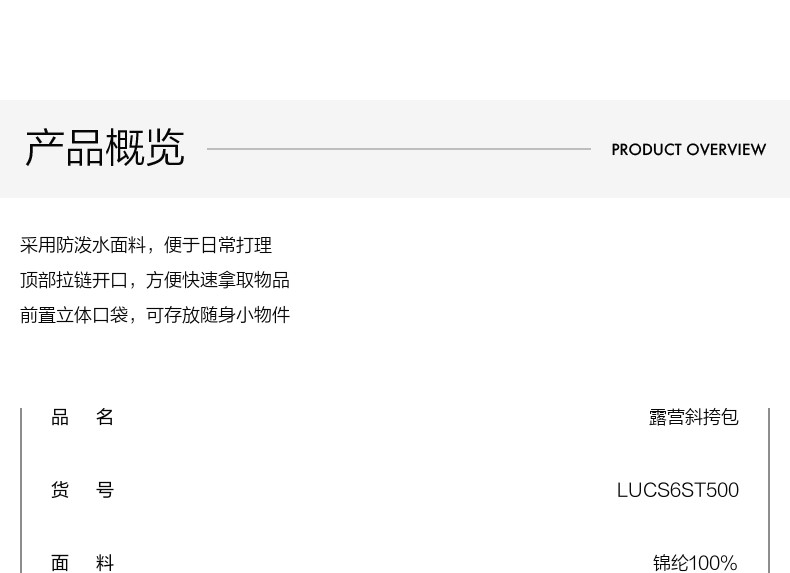 产品概览

PRODUCT OVERVIEW

采用防泼水面料，便于日常打理
顶部拉链开口，方便快速拿取物品
前置立体口袋，可存放随身小物件

| 品　名 | 露营斜挎包 |
|---|---|
| 货　号 | LUCS6ST500 |
| 面　料 | 锦纶100% |