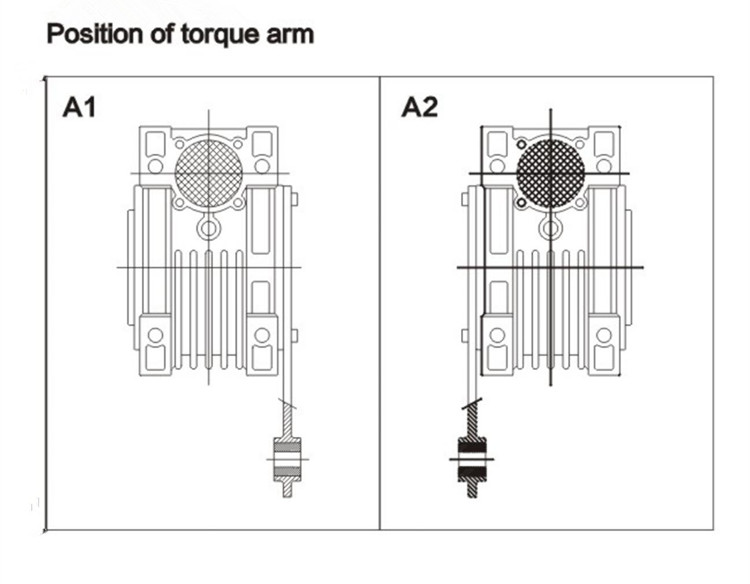 Position of torque arm

A1

A2