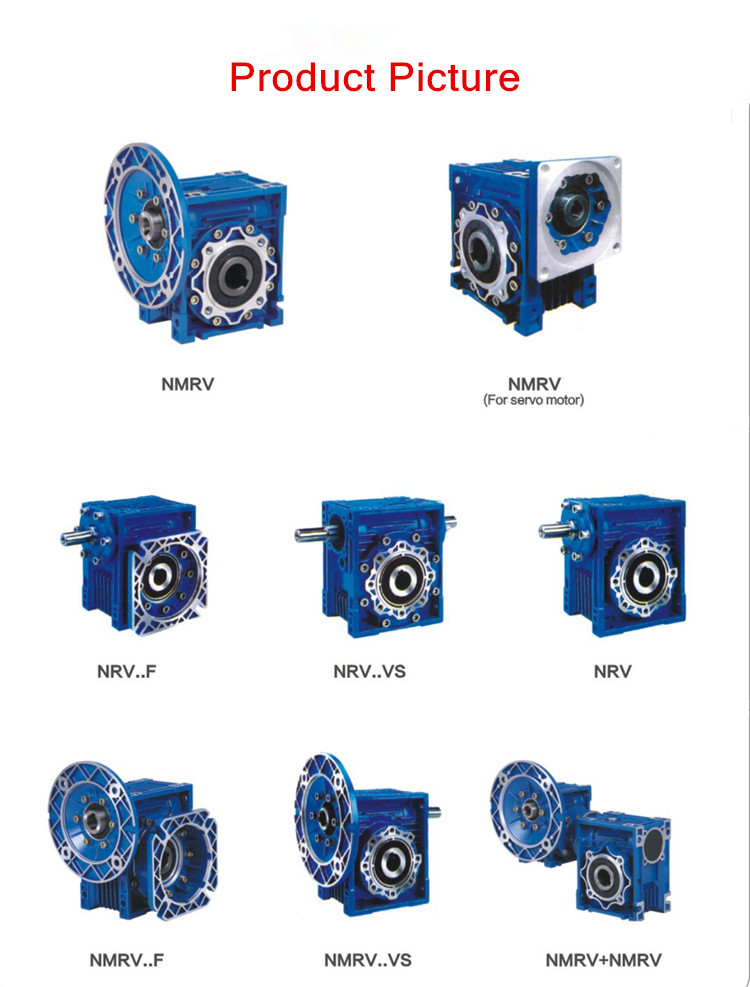 Product Picture

NMRV

NMRV
(For servo motor)

NRV..F

NRV..VS

NRV

NMRV..F

NMRV..VS

NMRV+NMRV