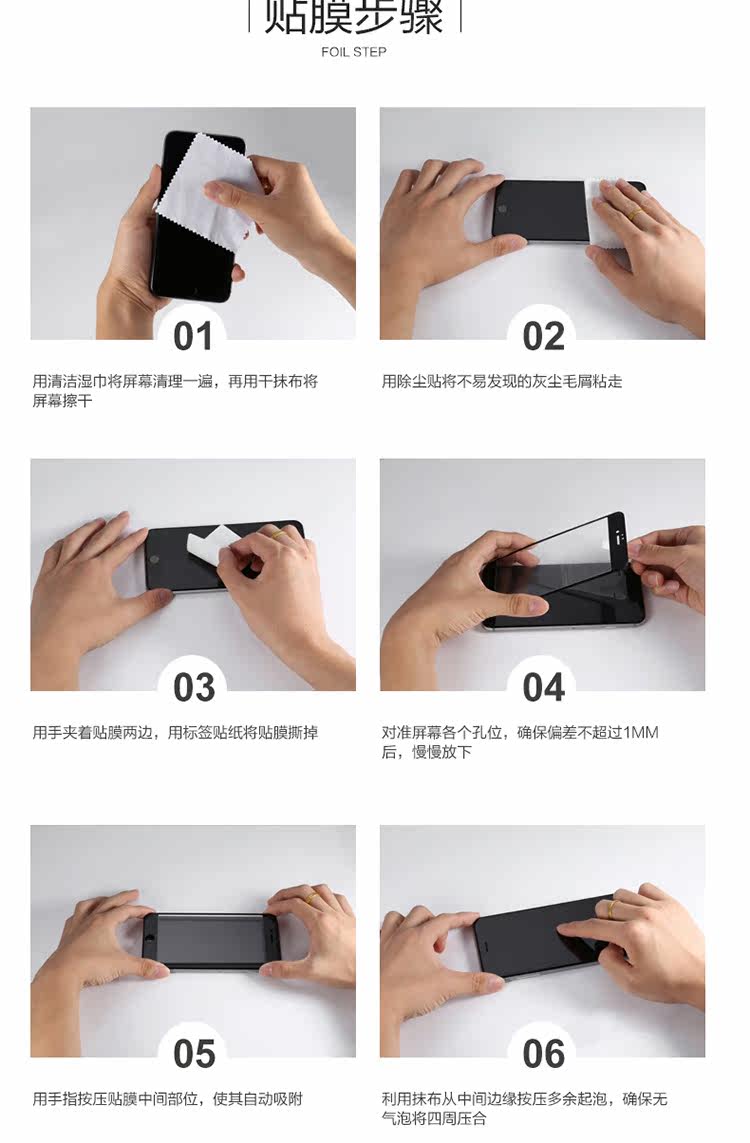 贴膜步骤
FOIL STEP

01
用清洁湿巾将屏幕清理一遍，再用干抹布将屏幕擦干

02
用除尘贴将不易发现的灰尘毛屑粘走

03
用手夹着贴膜两边，用标签贴纸将贴膜撕掉

04
对准屏幕各个孔位，确保偏差不超过1MM后，慢慢放下

05
用手指按压贴膜中间部位，使其自动吸附

06
利用抹布从中间边缘按压多余起泡，确保无气泡将四周压合