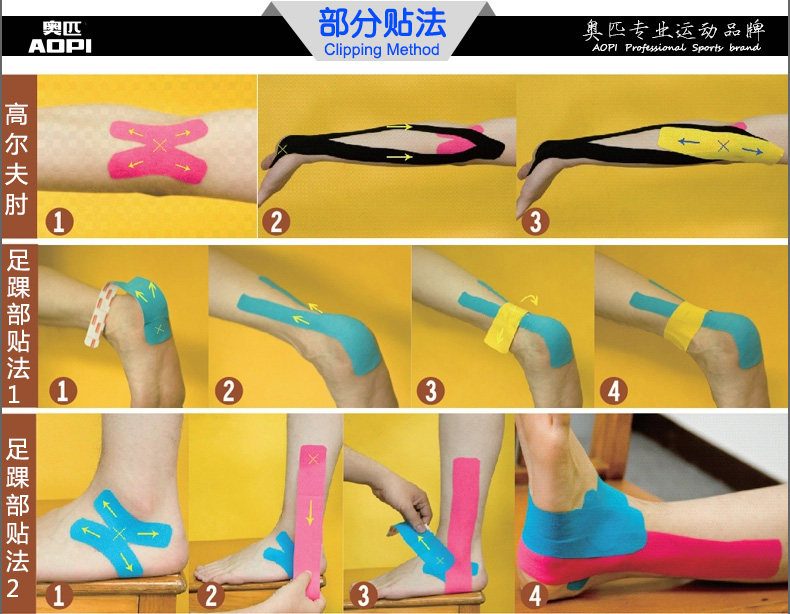 奥匹
AOPI

部分贴法
Clipping Method

奥匹专业运动品牌
AOPI Professional Sports brand

高尔夫肘

1 2 3

足踝部贴法1

1 2 3 4

足踝部贴法2

1 2 3 4