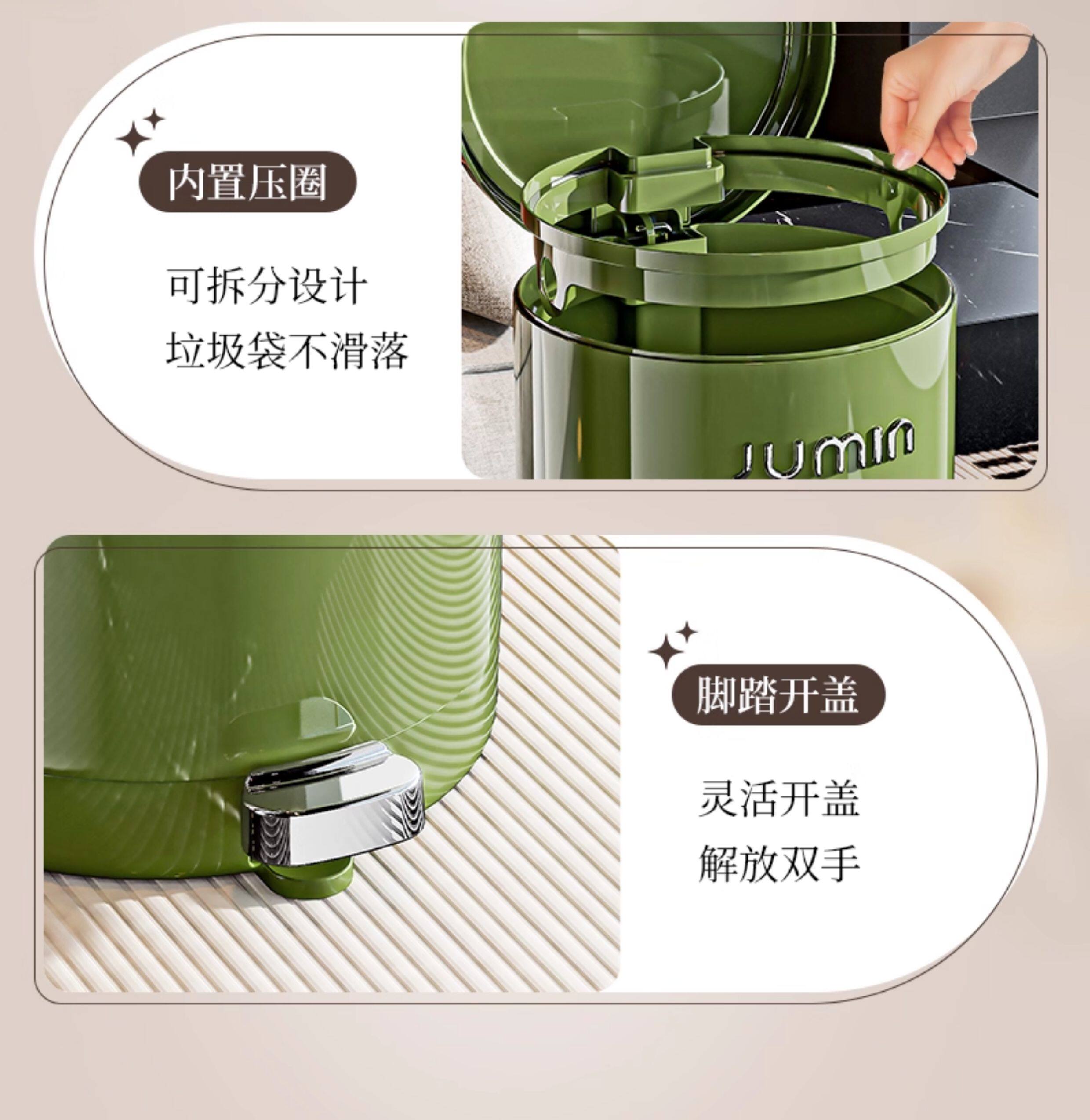 内置压圈

可拆分设计
垃圾袋不滑落

JUMIN

脚踏开盖

灵活开盖
解放双手