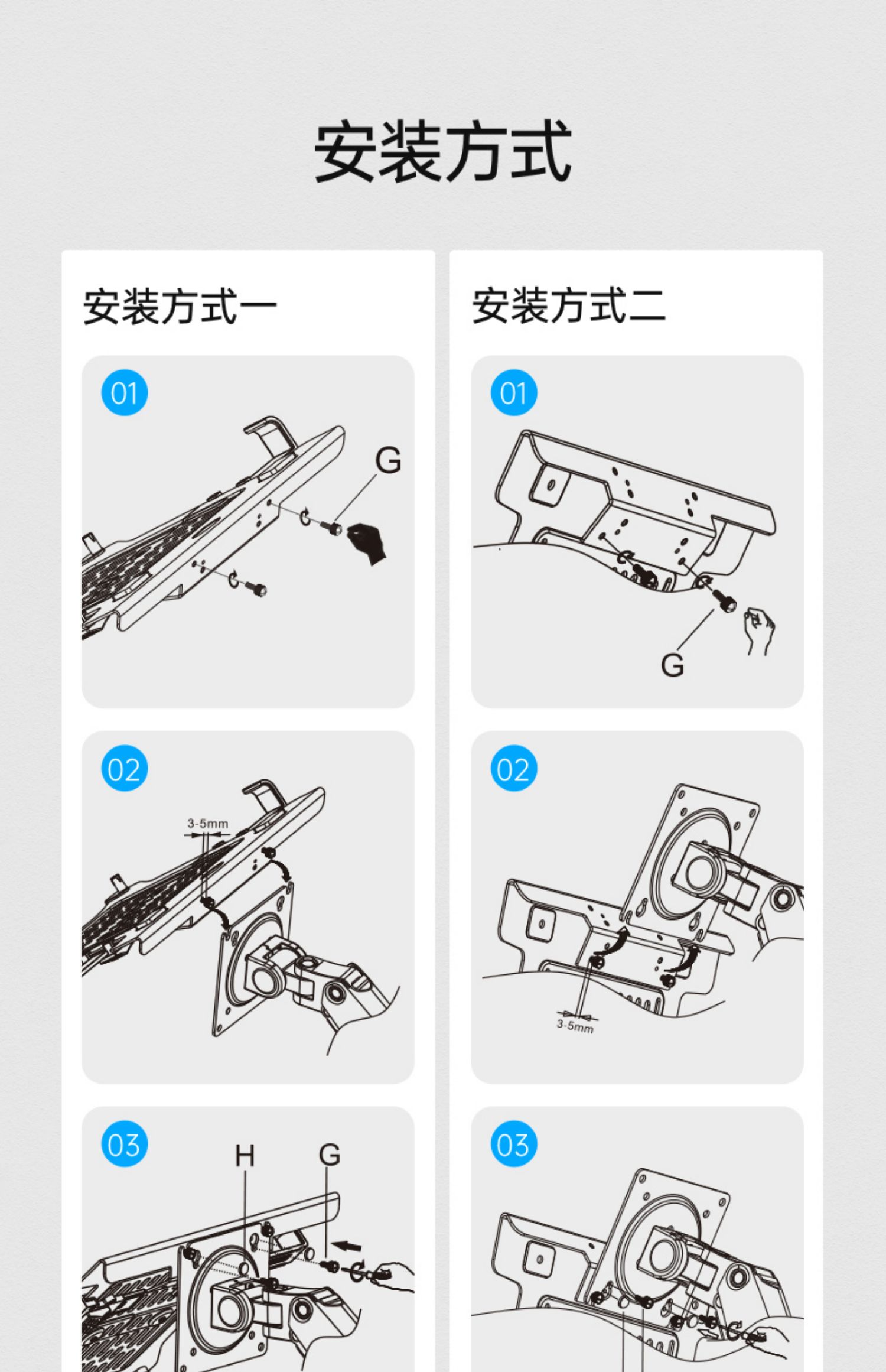 安装方式

安装方式一

01

G

02

3-5mm

03

H G

安装方式二

01

G

02

3-5mm

03