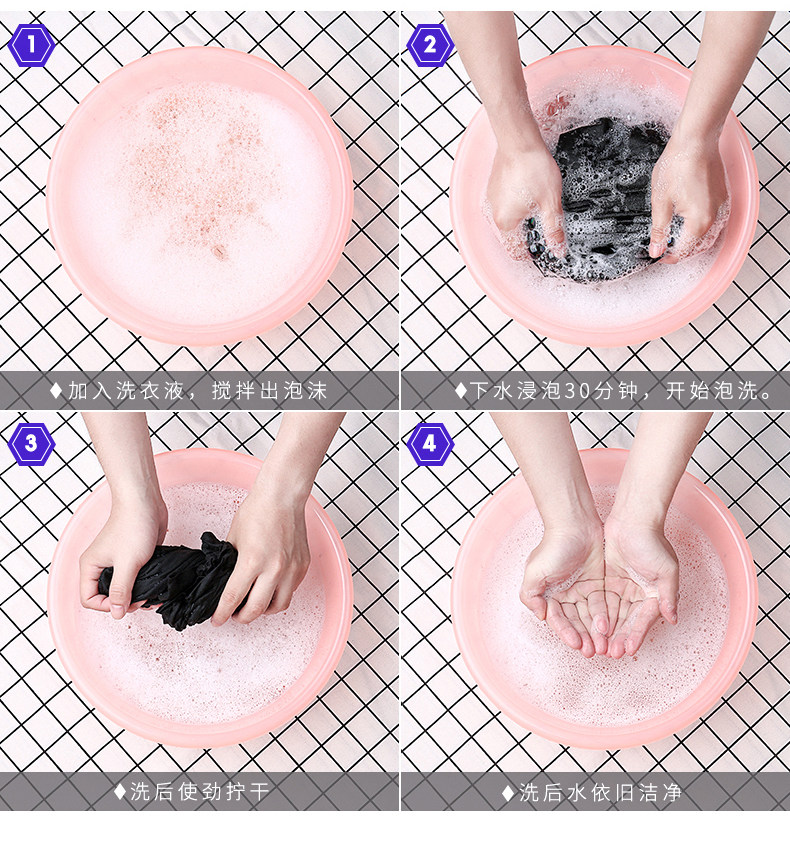 1

♦加入洗衣液，搅拌出泡沫

2

♦下水浸泡30分钟，开始泡洗。

3

♦洗后使劲拧干

4

♦洗后水依旧洁净