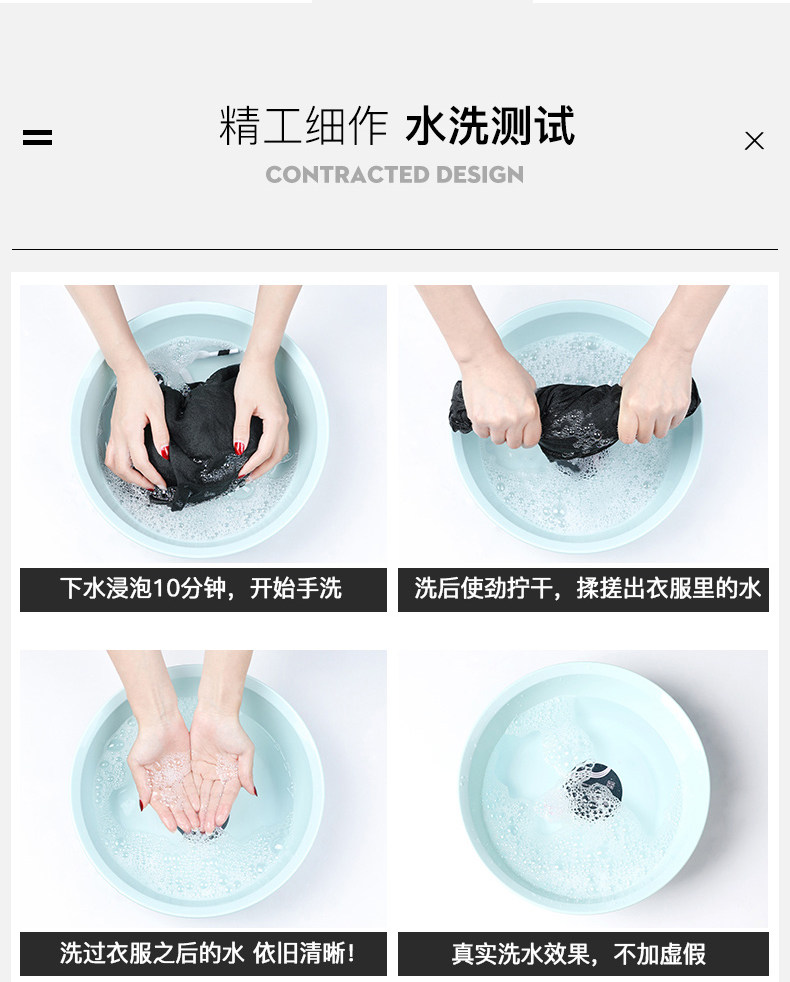 精工细作 水洗测试

CONTRACTED DESIGN

下水浸泡10分钟，开始手洗

洗后使劲拧干，揉搓出衣服里的水

洗过衣服之后的水 依旧清晰！

真实洗水效果，不加虚假