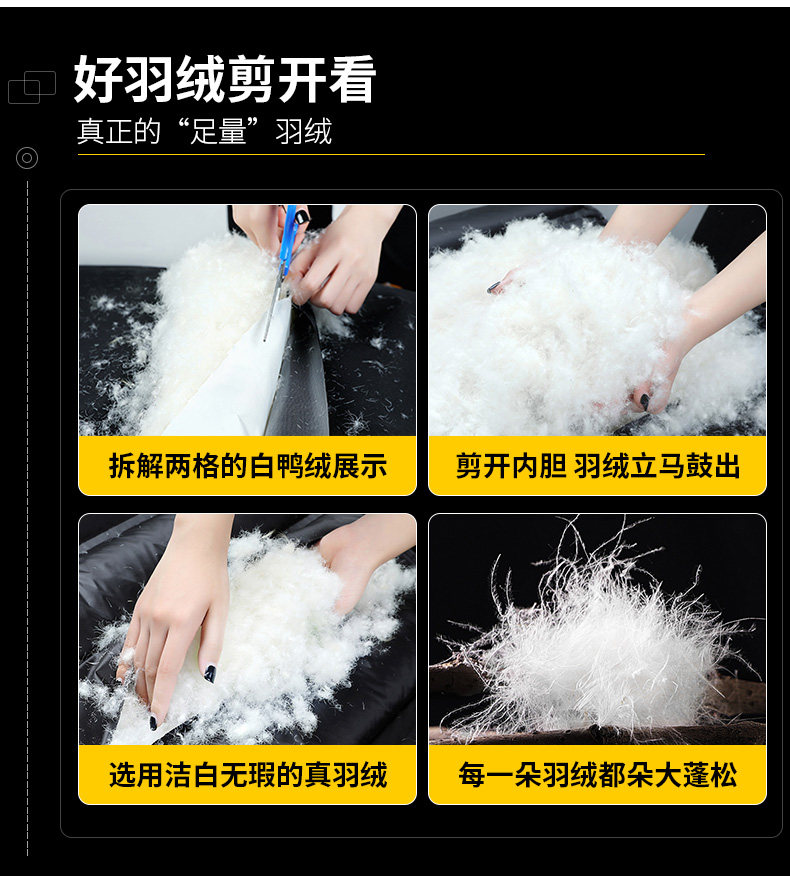 好羽绒剪开看

真正的“足量”羽绒

拆解两格的白鸭绒展示

剪开内胆 羽绒立马鼓出

选用洁白无瑕的真羽绒

每一朵羽绒都朵大蓬松