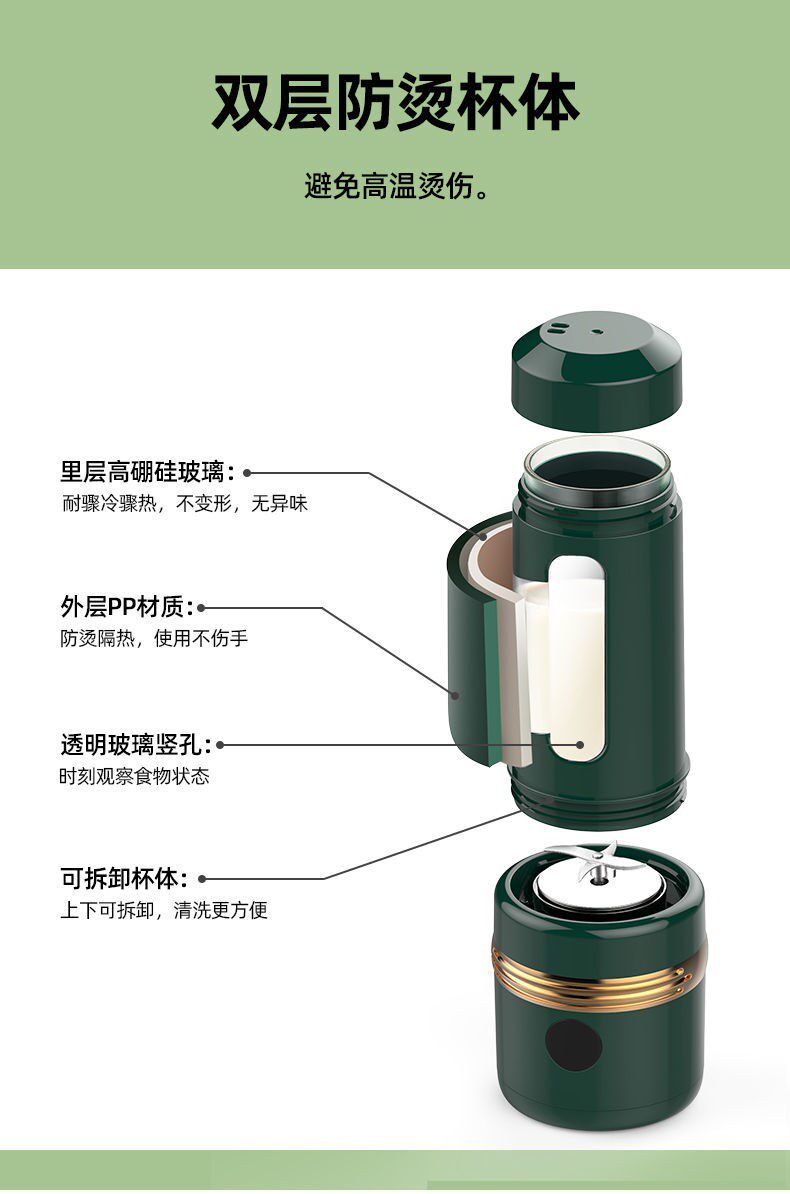 双层防烫杯体

避免高温烫伤。

里层高硼硅玻璃：
耐骤冷骤热，不变形，无异味

外层PP材质：
防烫隔热，使用不伤手

透明玻璃竖孔：
时刻观察食物状态

可拆卸杯体：
上下可拆卸，清洗更方便