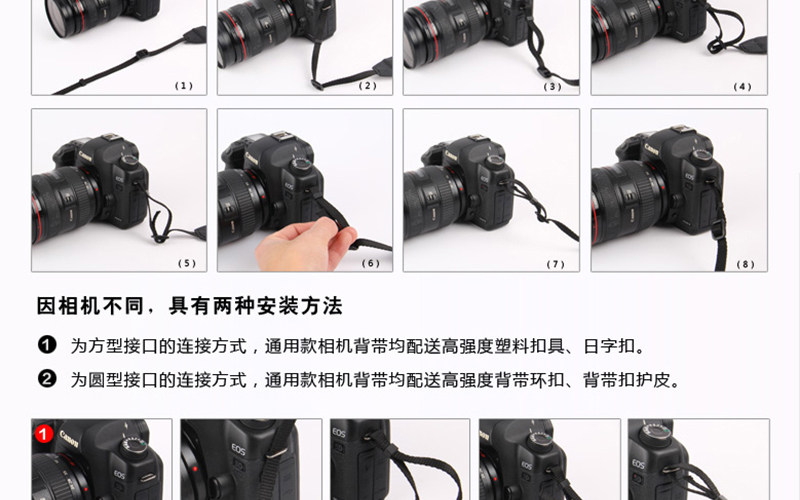 (1)

(2)

(3)

(4)

Canon
EOS

(5)

Canon
EOS

(6)

Canon

(7)

Canon
EOS

(8)

因相机不同，具有两种安装方法

❶ 为方型接口的连接方式，通用款相机背带均配送高强度塑料扣具、日字扣。

❷ 为圆型接口的连接方式，通用款相机背带均配送高强度背带环扣、背带扣护皮。

1
Canon
EOS

EOS

EOS

EOS

EOS