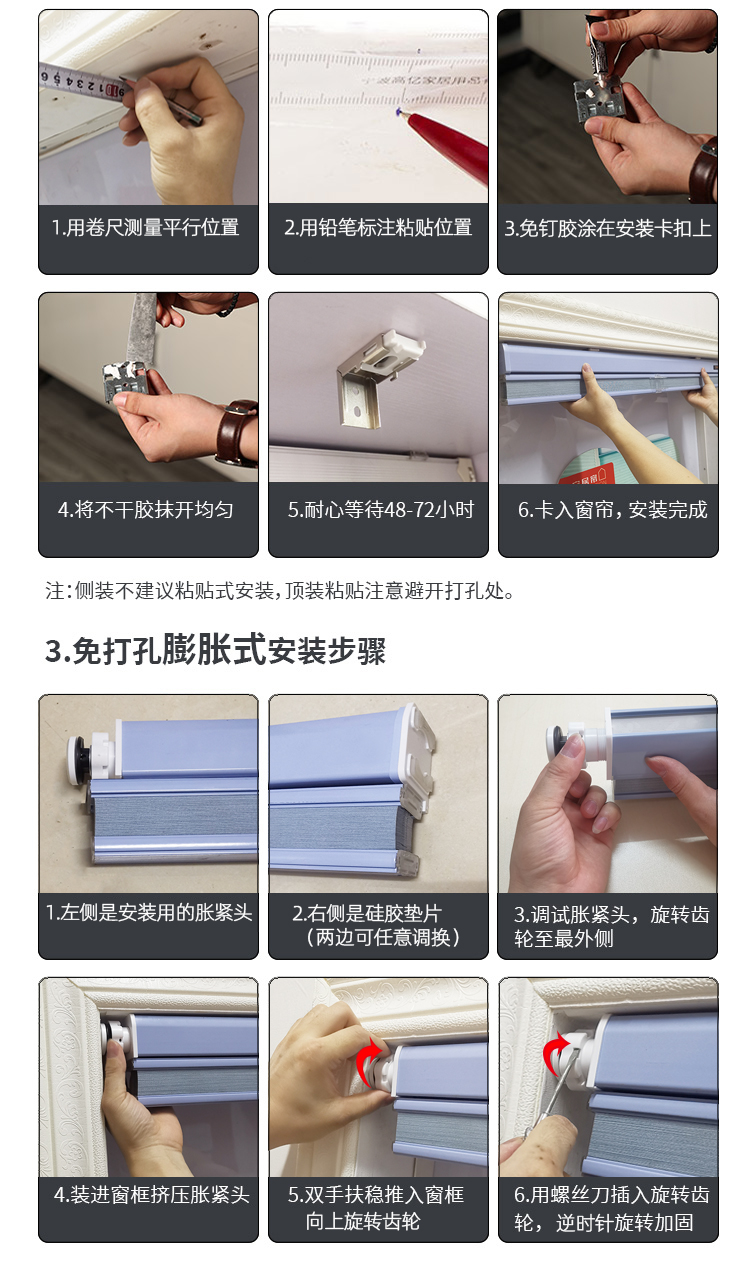 1.用卷尺测量平行位置

2.用铅笔标注粘贴位置

3.免钉胶涂在安装卡扣上

4.将不干胶抹开均匀

5.耐心等待48-72小时

6.卡入窗帘，安装完成

注：侧装不建议粘贴式安装，顶装粘贴注意避开打孔处。

3.免打孔膨胀式安装步骤

1.左侧是安装用的胀紧头

2.右侧是硅胶垫片（两边可任意调换）

3.调试胀紧头，旋转齿轮至最外侧

4.装进窗框挤压胀紧头

5.双手扶稳推入窗框向上旋转齿轮

6.用螺丝刀插入旋转齿轮，逆时针旋转加固