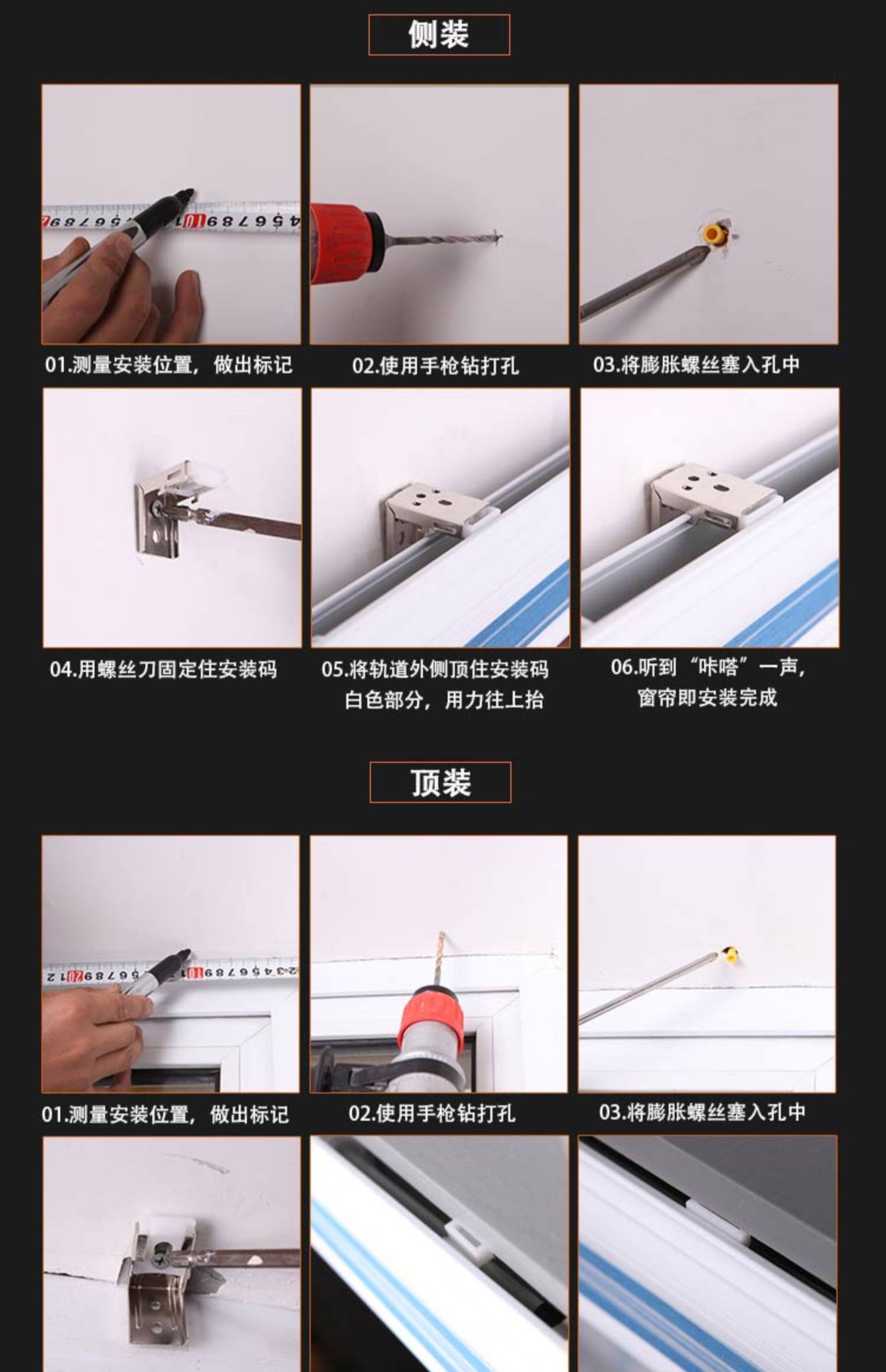 侧装

01.测量安装位置，做出标记

02.使用手枪钻打孔

03.将膨胀螺丝塞入孔中

04.用螺丝刀固定住安装码

05.将轨道外侧顶住安装码白色部分，用力往上抬

06.听到“咔嗒”一声，窗帘即安装完成

顶装

01.测量安装位置，做出标记

02.使用手枪钻打孔

03.将膨胀螺丝塞入孔中