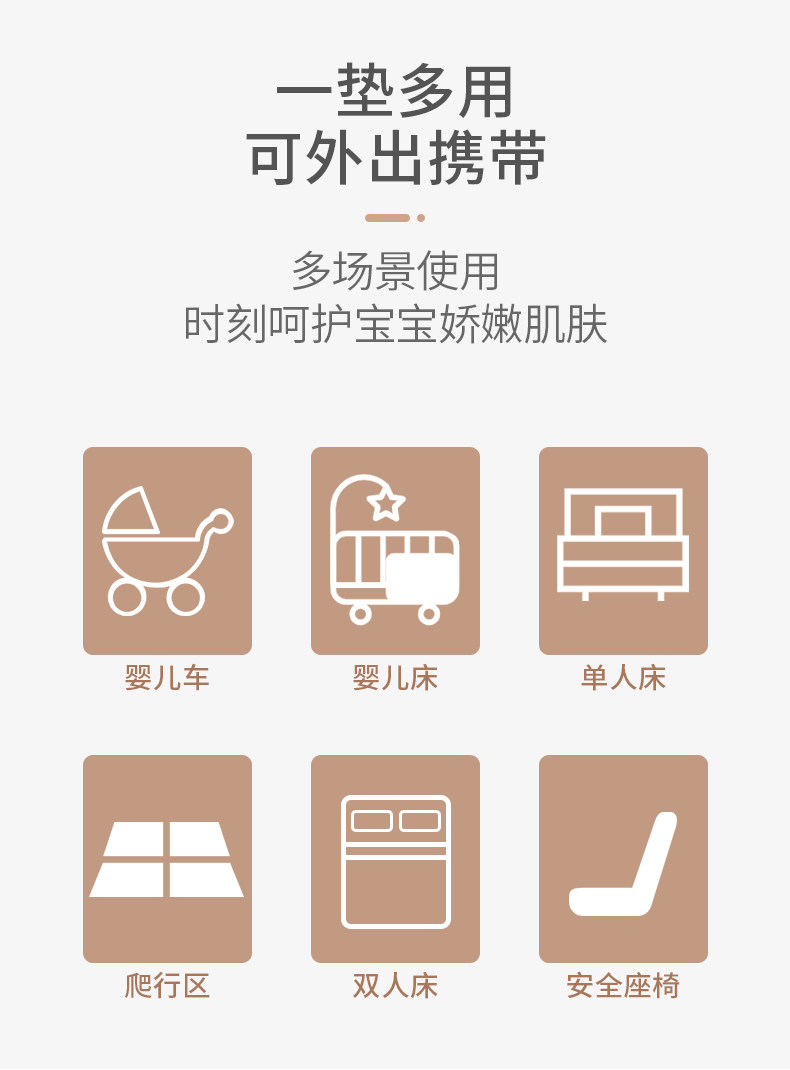 一垫多用
可外出携带

多场景使用
时刻呵护宝宝娇嫩肌肤

婴儿车

婴儿床

单人床

爬行区

双人床

安全座椅