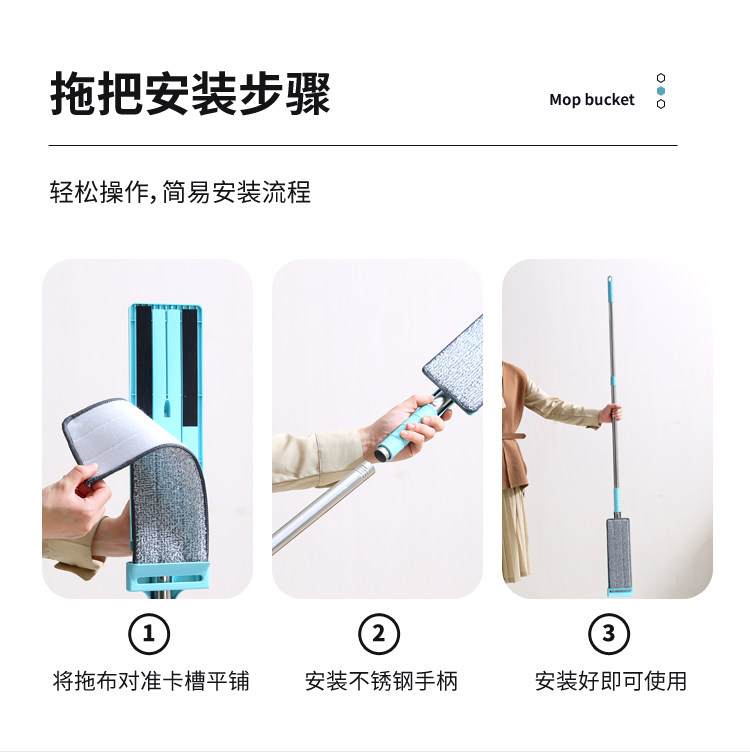 拖把安装步骤

Mop bucket

轻松操作，简易安装流程

①
将拖布对准卡槽平铺

②
安装不锈钢手柄

③
安装好即可使用